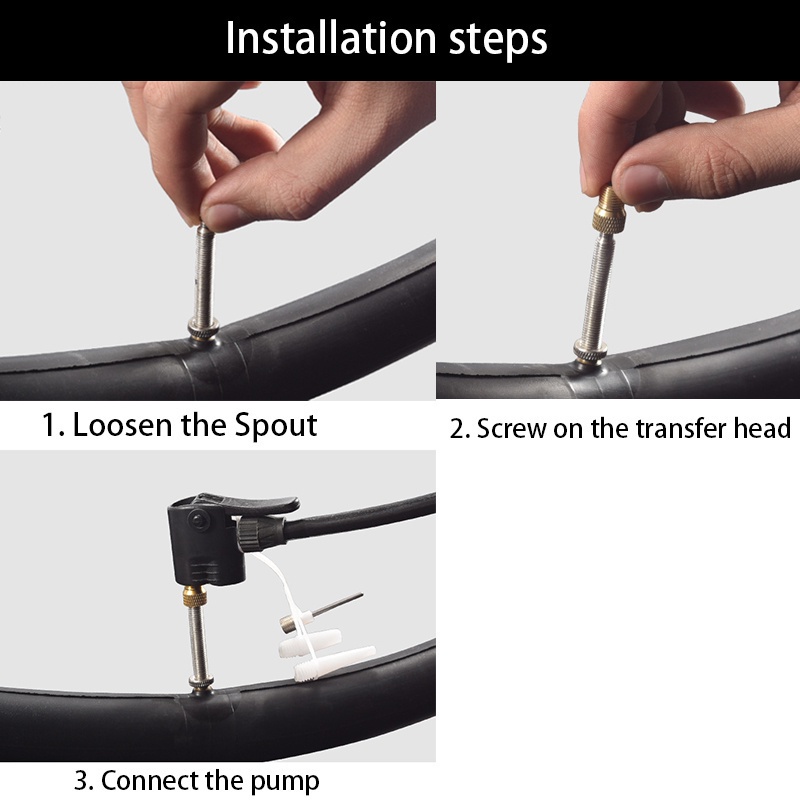 Installation steps

1. Loosen the Spout

2. Screw on the transfer head

3. Connect the pump