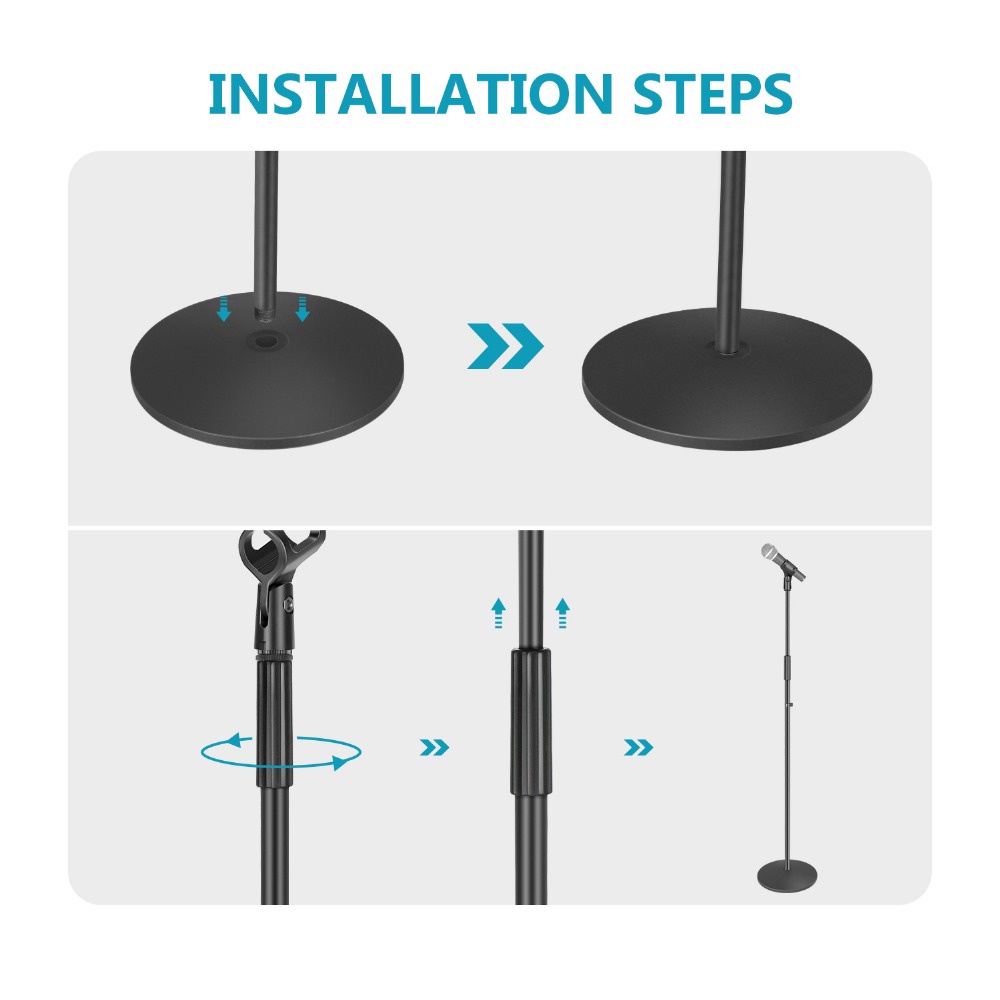 INSTALLATION STEPS