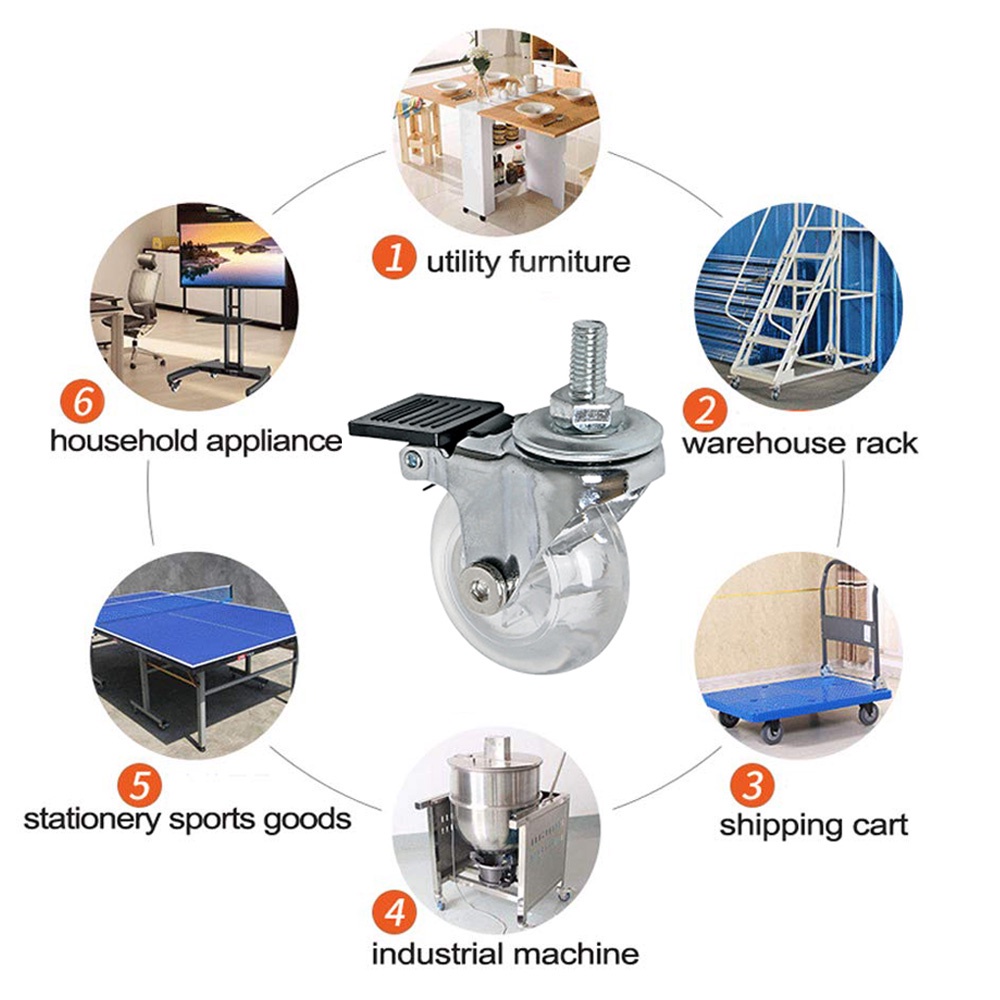 1 utility furniture

2 warehouse rack

3 shipping cart

4 industrial machine

5 stationery sports goods

6 household appliance