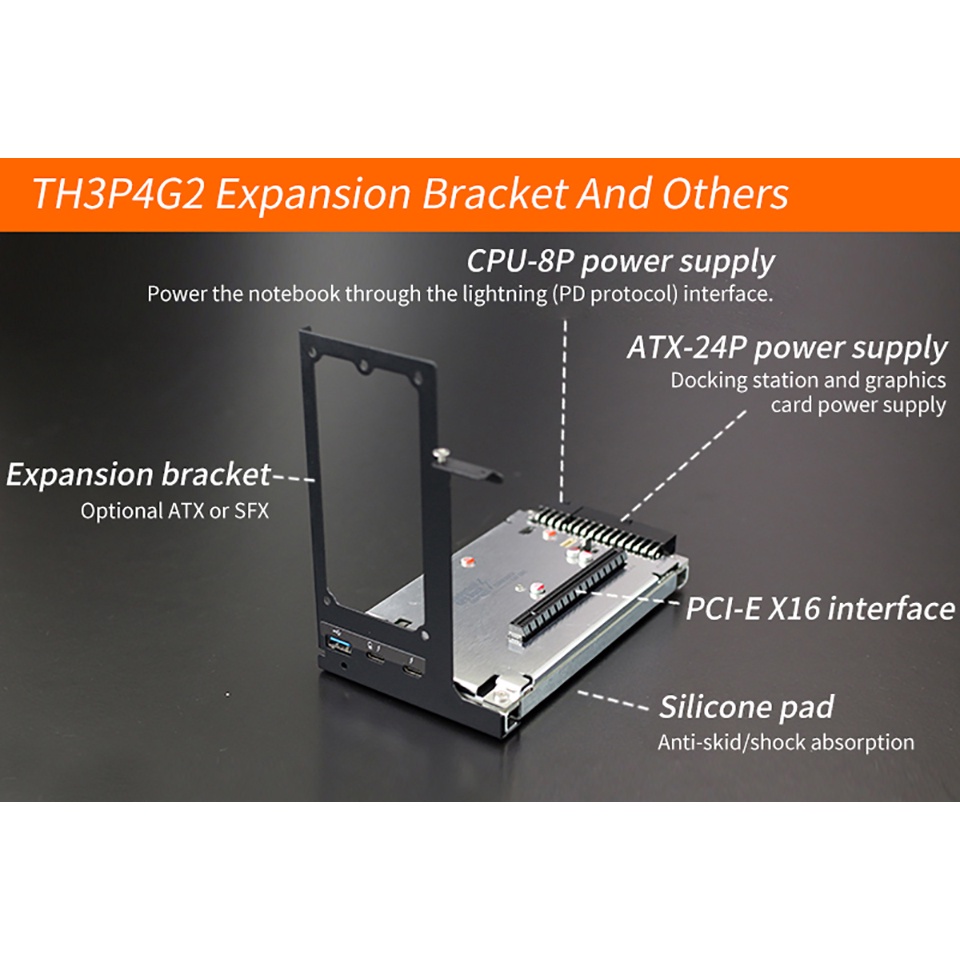 TH3P4G2 Expansion Bracket And Others

CPU-8P power supply
Power the notebook through the lightning (PD protocol) interface.

ATX-24P power supply
Docking station and graphics card power supply

Expansion bracket
Optional ATX or SFX

PCI-E X16 interface

Silicone pad
Anti-skid/shock absorption