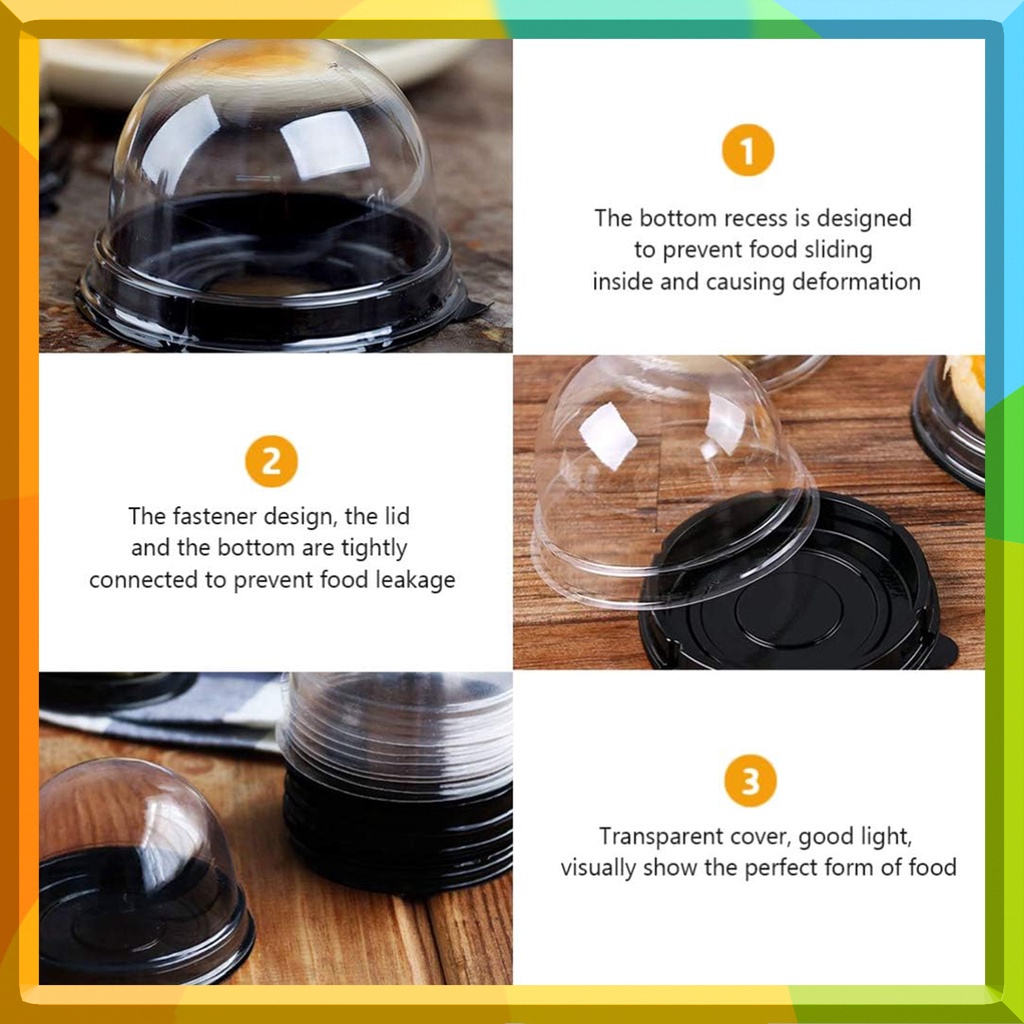 1

The bottom recess is designed to prevent food sliding inside and causing deformation

2

The fastener design, the lid and the bottom are tightly connected to prevent food leakage

3

Transparent cover, good light, visually show the perfect form of food