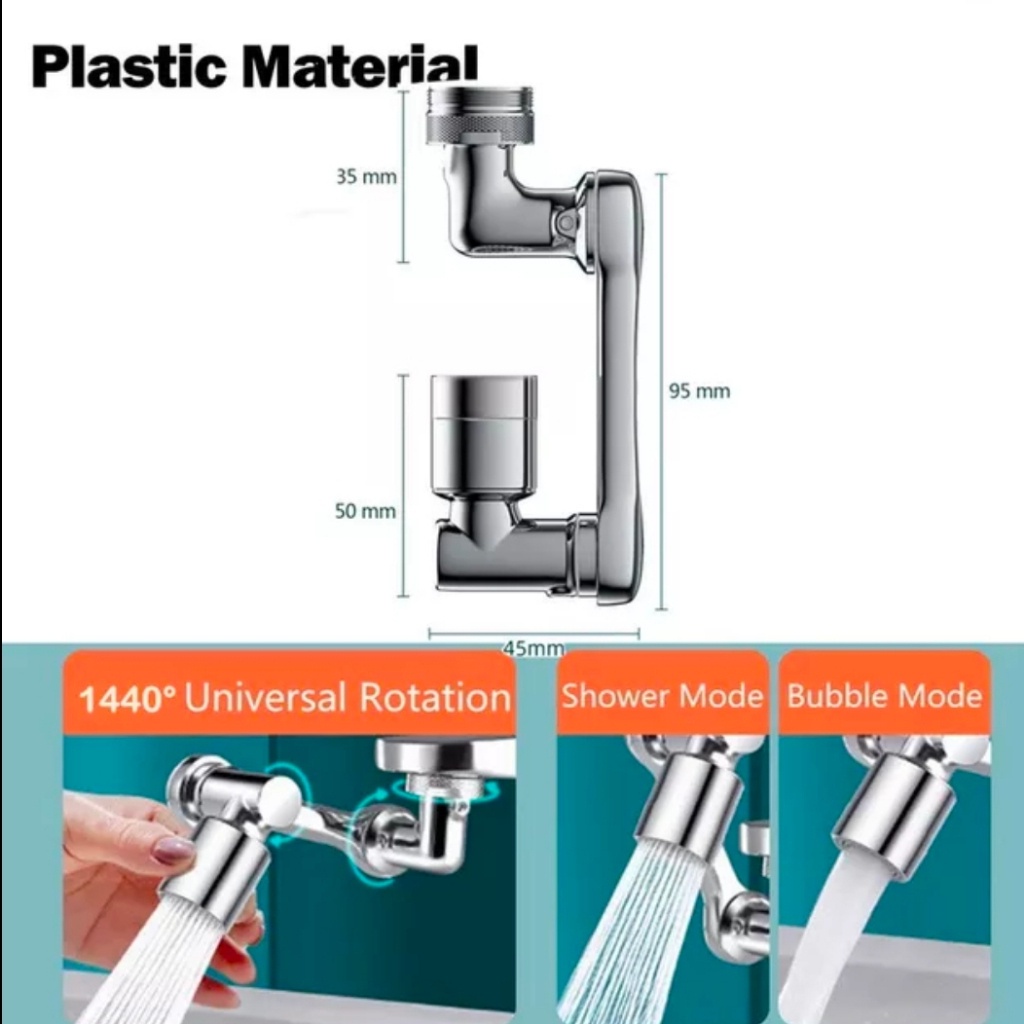 Plastic Material

35 mm

95 mm

50 mm

45mm

1440° Universal Rotation

Shower Mode

Bubble Mode