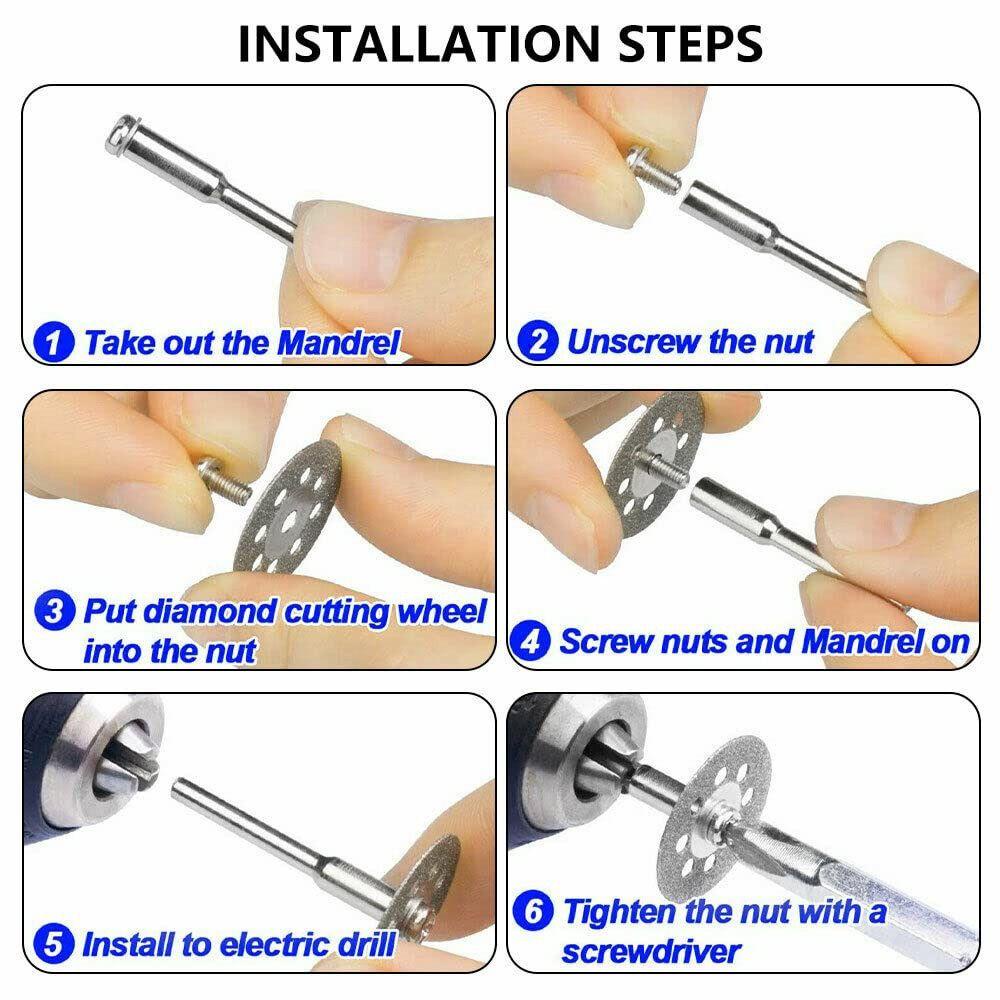 INSTALLATION STEPS

1 Take out the Mandrel

2 Unscrew the nut

3 Put diamond cutting wheel into the nut

4 Screw nuts and Mandrel on

5 Install to electric drill

6 Tighten the nut with a screwdriver