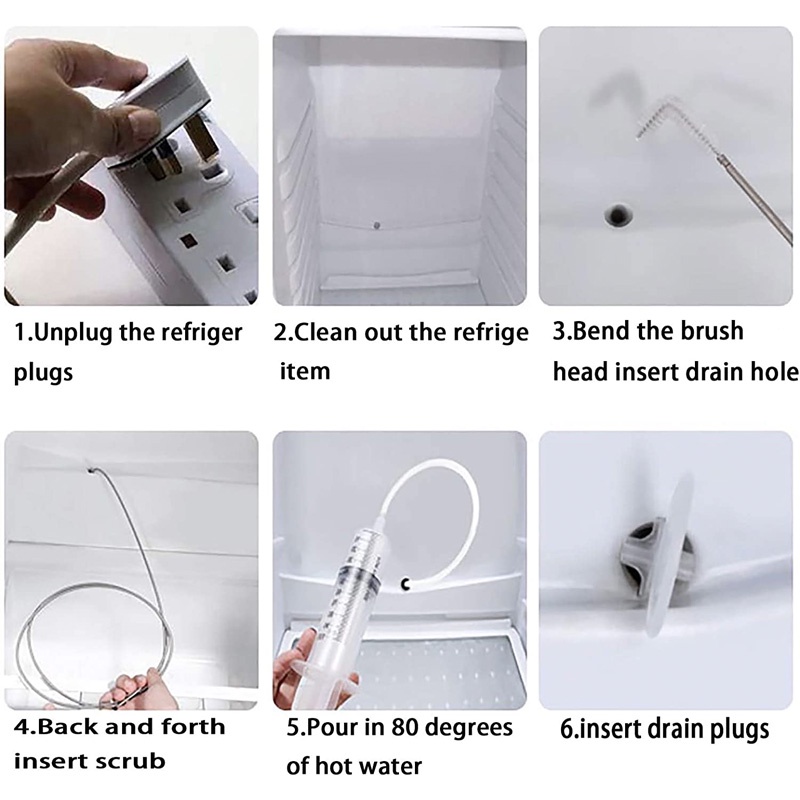 1.Unplug the refriger plugs

2.Clean out the refrige item

3.Bend the brush head insert drain hole

4.Back and forth insert scrub

5.Pour in 80 degrees of hot water

6.insert drain plugs