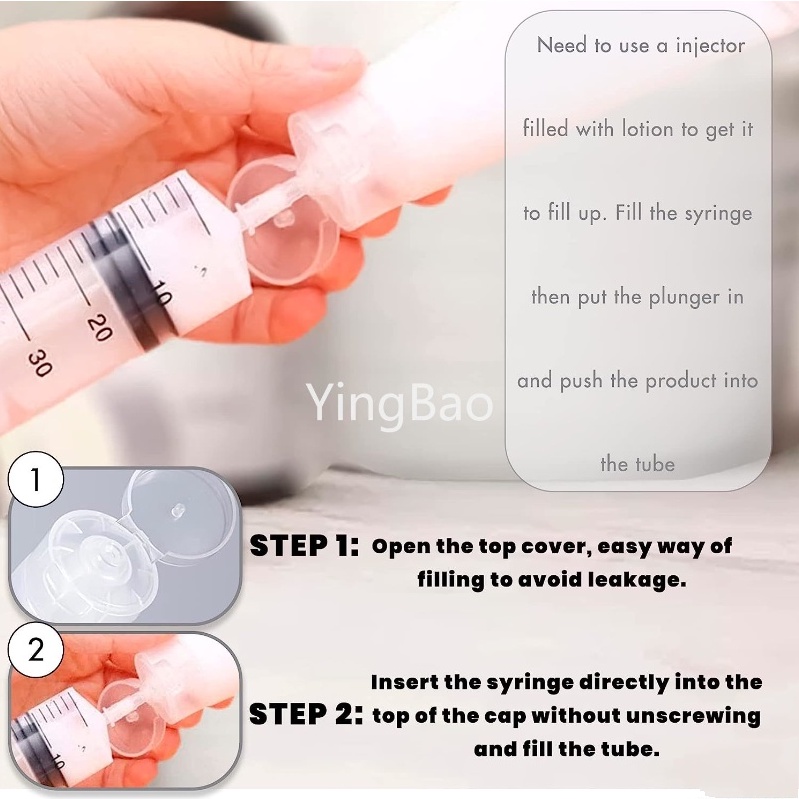 Need to use a injector filled with lotion to get it to fill up. Fill the syringe then put the plunger in and push the product into the tube

10
20
30

YingBao

1

STEP 1: Open the top cover, easy way of filling to avoid leakage.

2

10

STEP 2: Insert the syringe directly into the top of the cap without unscrewing and fill the tube.