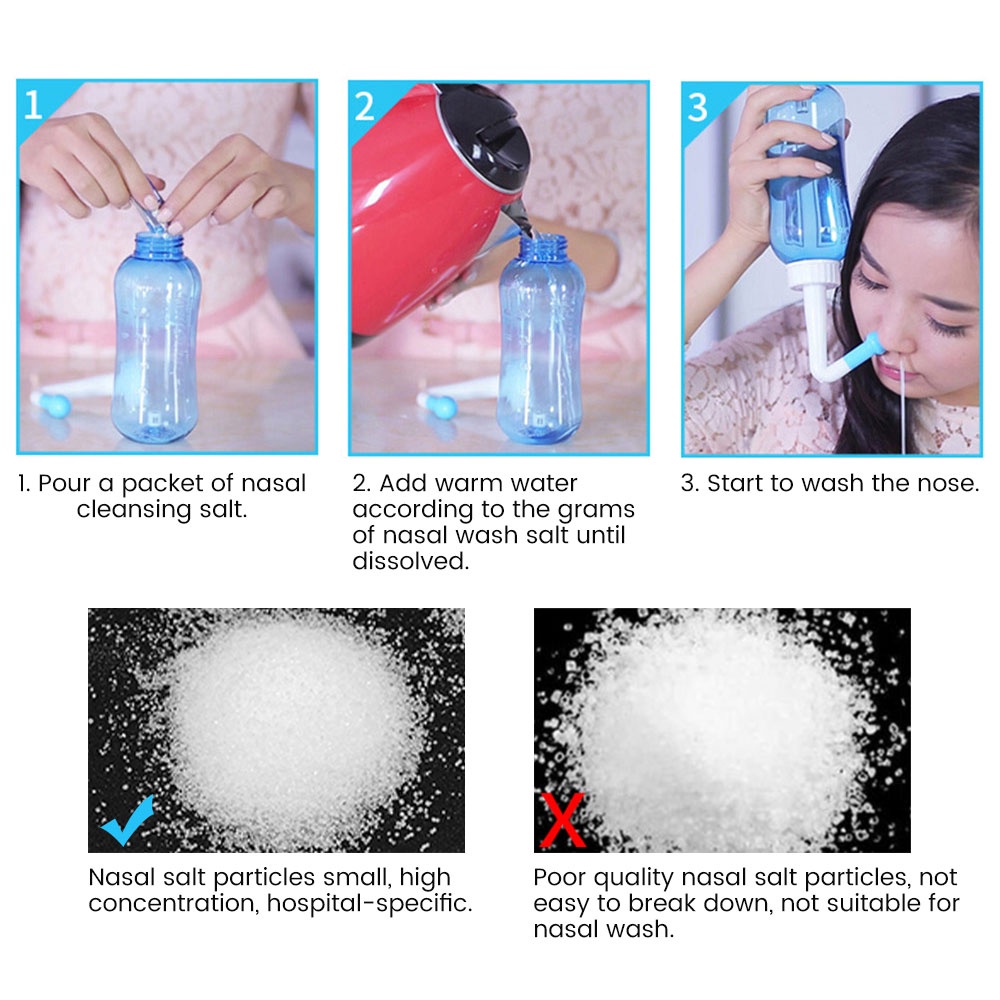 1

2

3

1. Pour a packet of nasal cleansing salt.

2. Add warm water according to the grams of nasal wash salt until dissolved.

3. Start to wash the nose.

Nasal salt particles small, high concentration, hospital-specific.

Poor quality nasal salt particles, not easy to break down, not suitable for nasal wash.