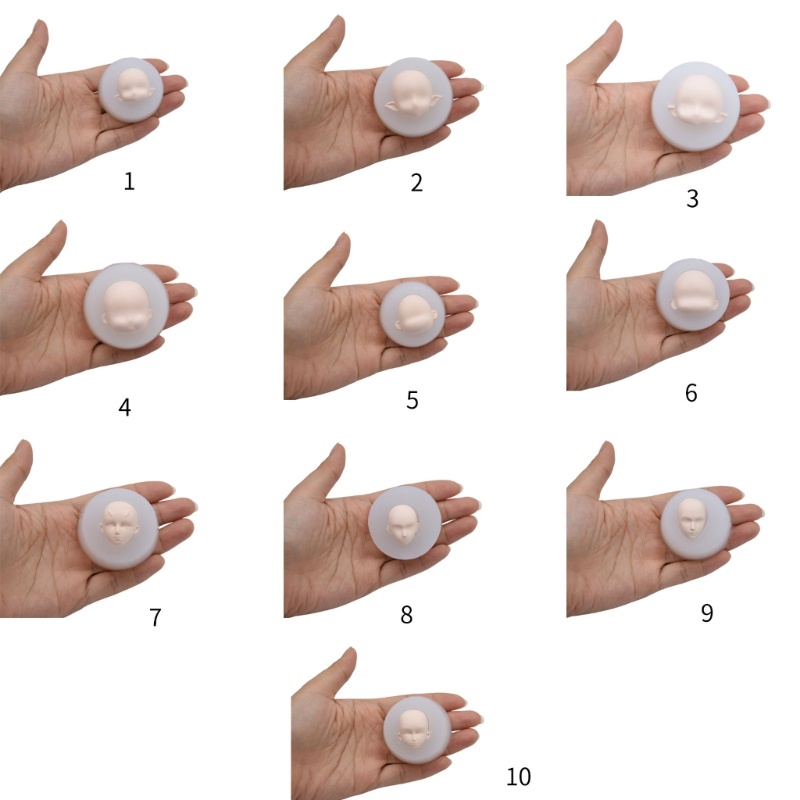 1

2

3

4

5

6

7

8

9

10