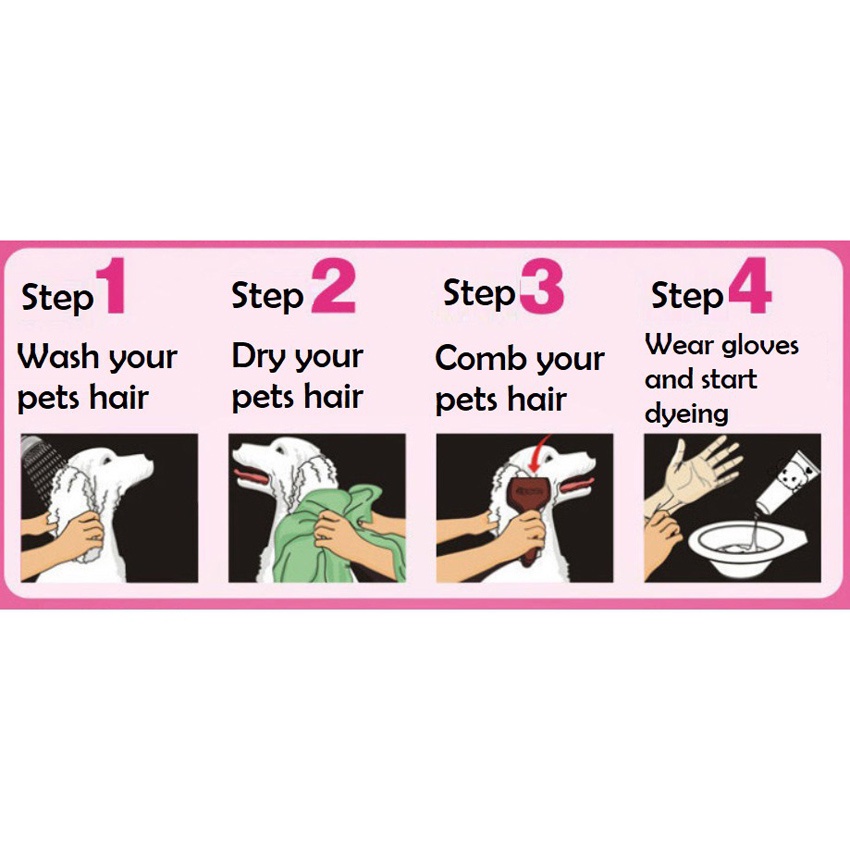 Step 1
Wash your pets hair

Step 2
Dry your pets hair

Step 3
Comb your pets hair

Step 4
Wear gloves and start dyeing