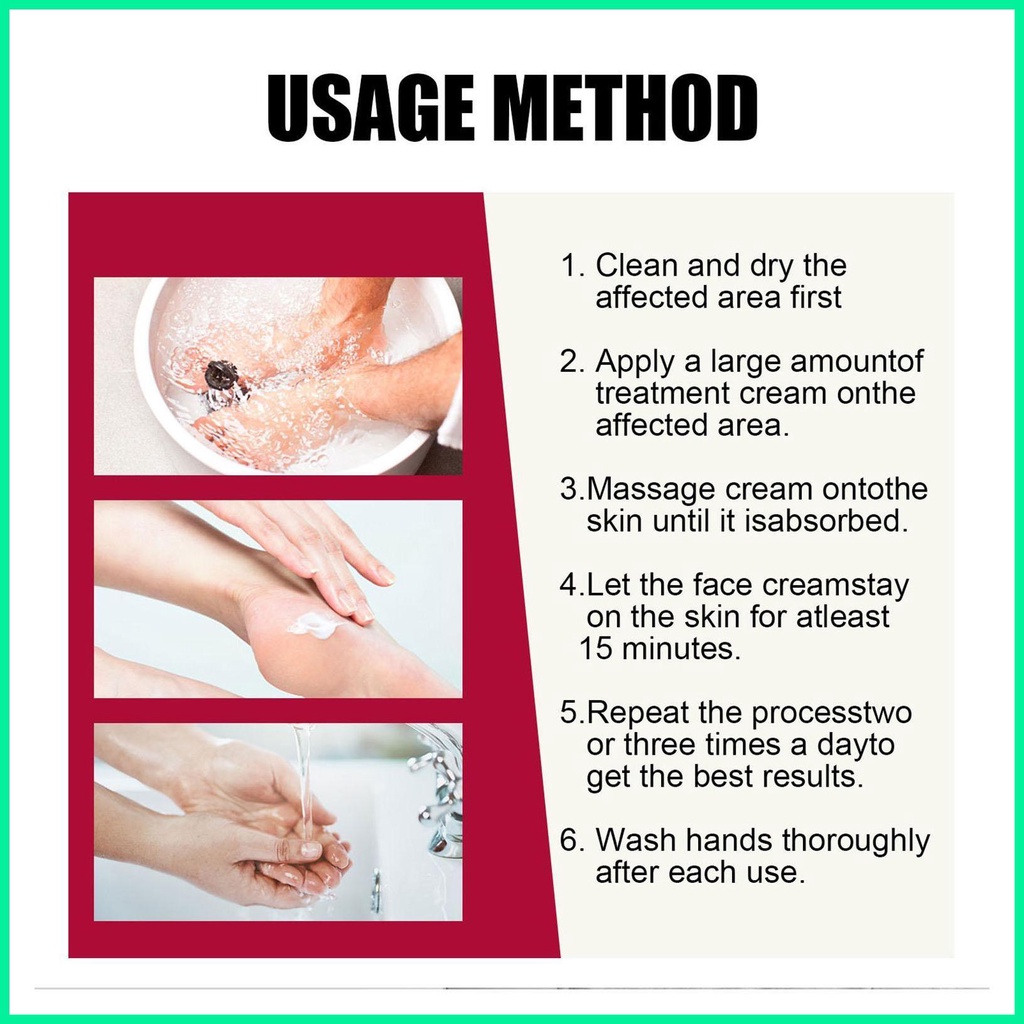 USAGE METHOD

1. Clean and dry the affected area first

2. Apply a large amountof treatment cream onthe affected area.

3.Massage cream ontothe skin until it isabsorbed.

4.Let the face creamstay on the skin for atleast 15 minutes.

5.Repeat the processtwo or three times a dayto get the best results.

6. Wash hands thoroughly after each use.