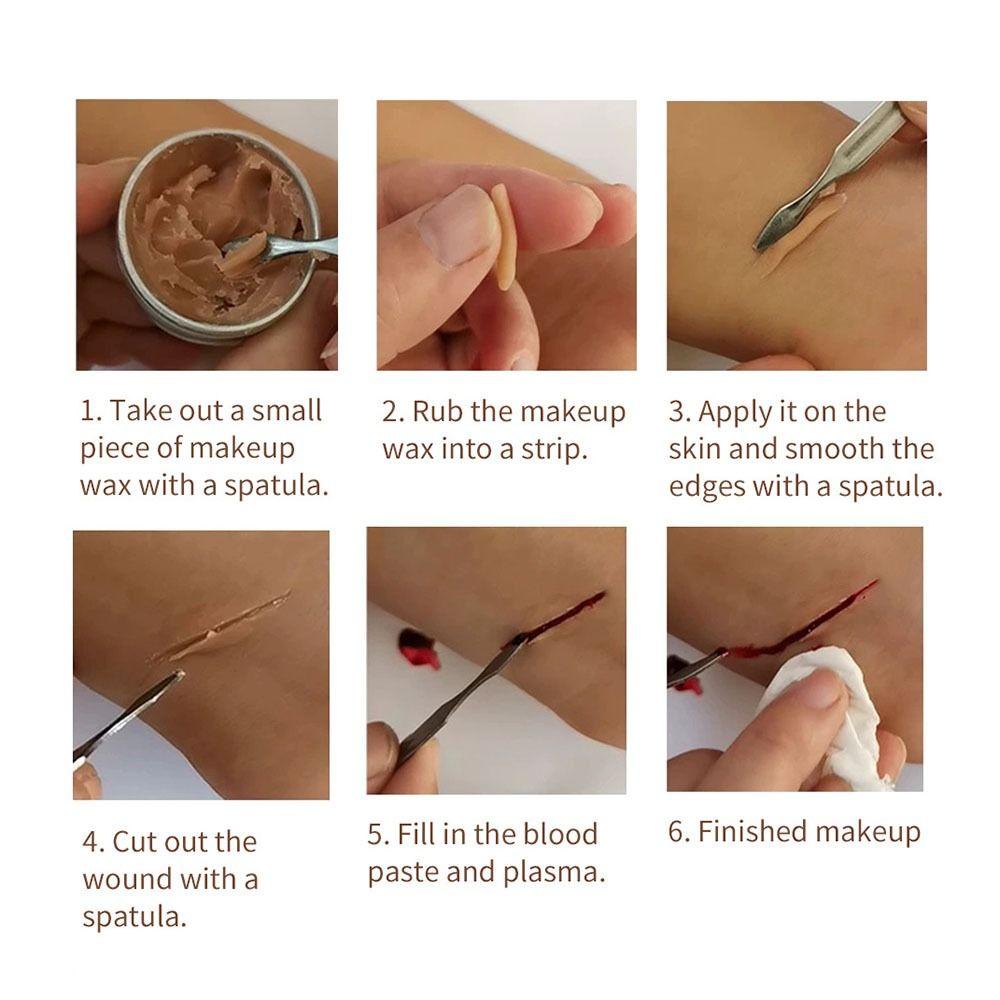 1. Take out a small piece of makeup wax with a spatula.

2. Rub the makeup wax into a strip.

3. Apply it on the skin and smooth the edges with a spatula.

4. Cut out the wound with a spatula.

5. Fill in the blood paste and plasma.

6. Finished makeup