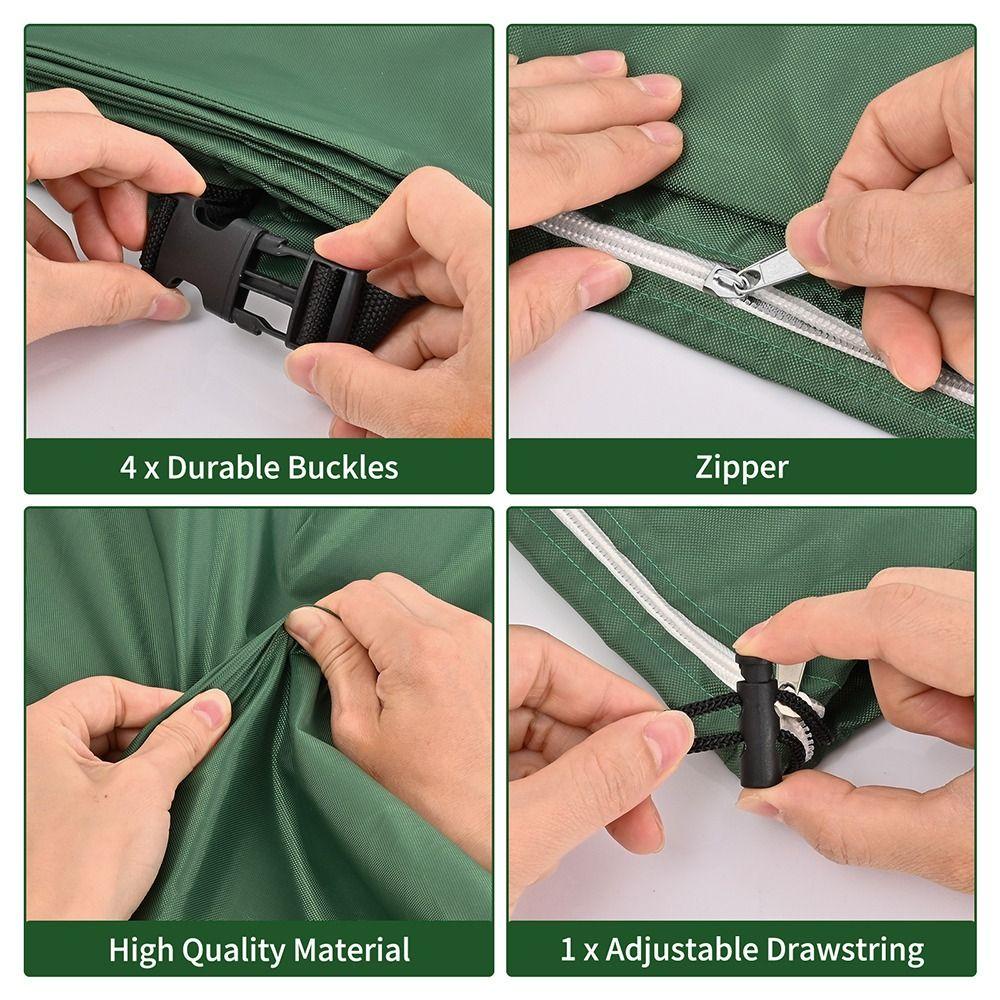 4 x Durable Buckles

Zipper

High Quality Material

1 x Adjustable Drawstring