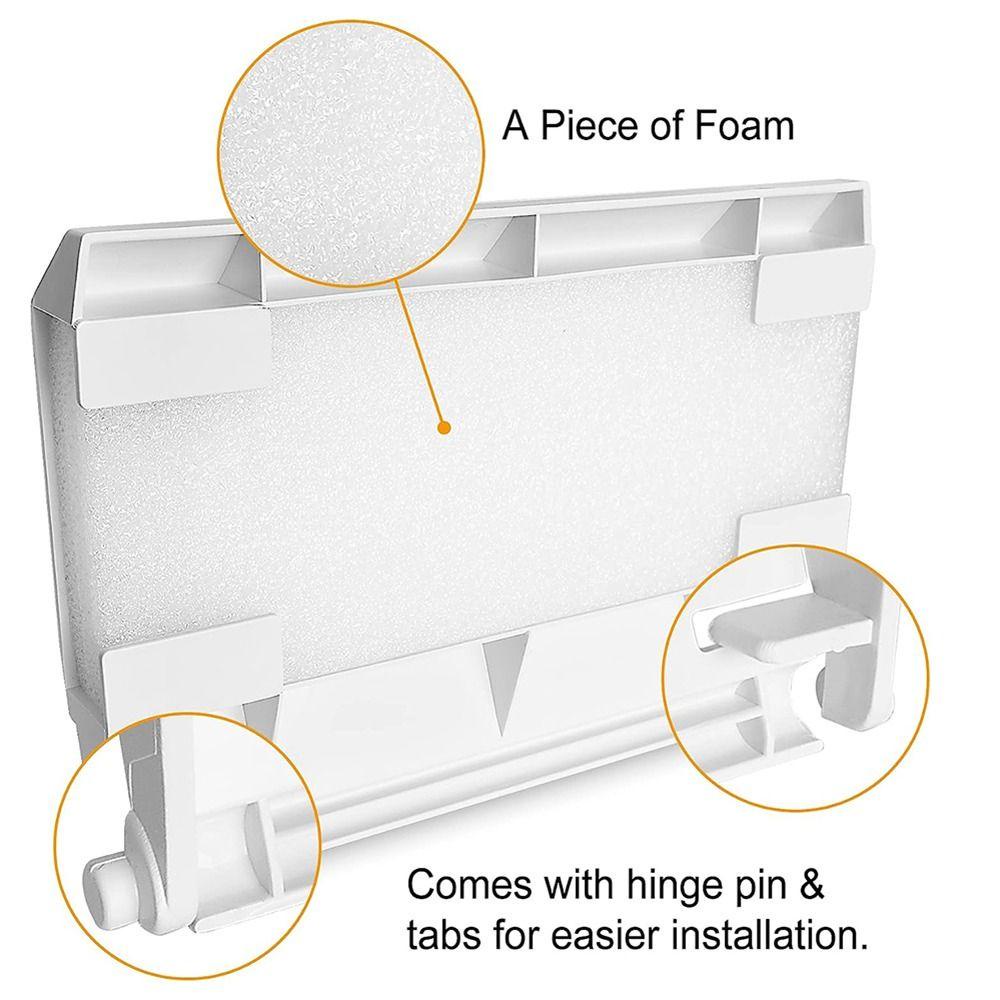 A Piece of Foam

Comes with hinge pin & tabs for easier installation.