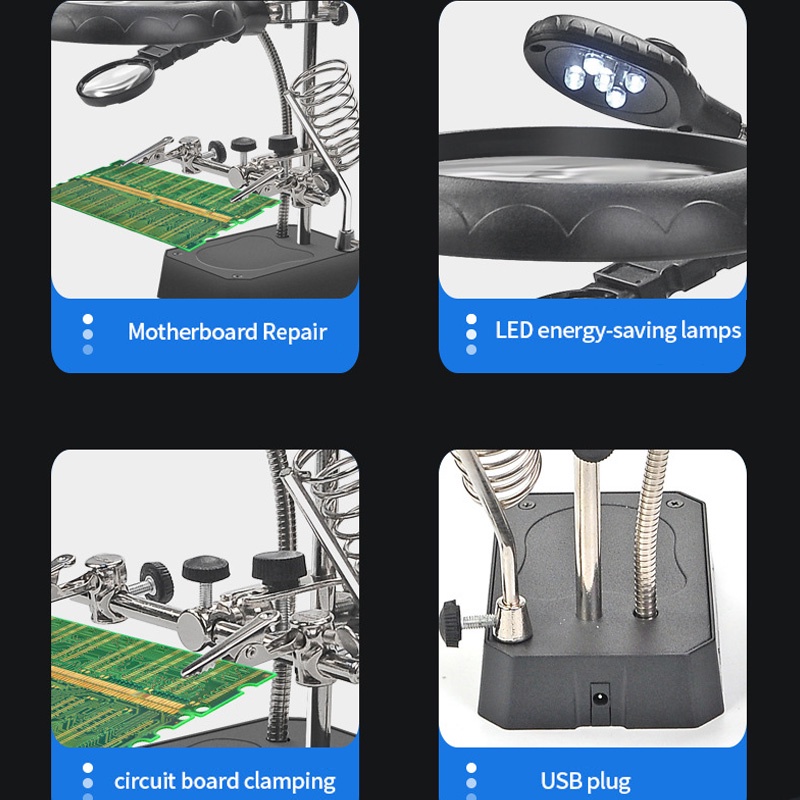 Motherboard Repair

LED energy-saving lamps

circuit board clamping

USB plug