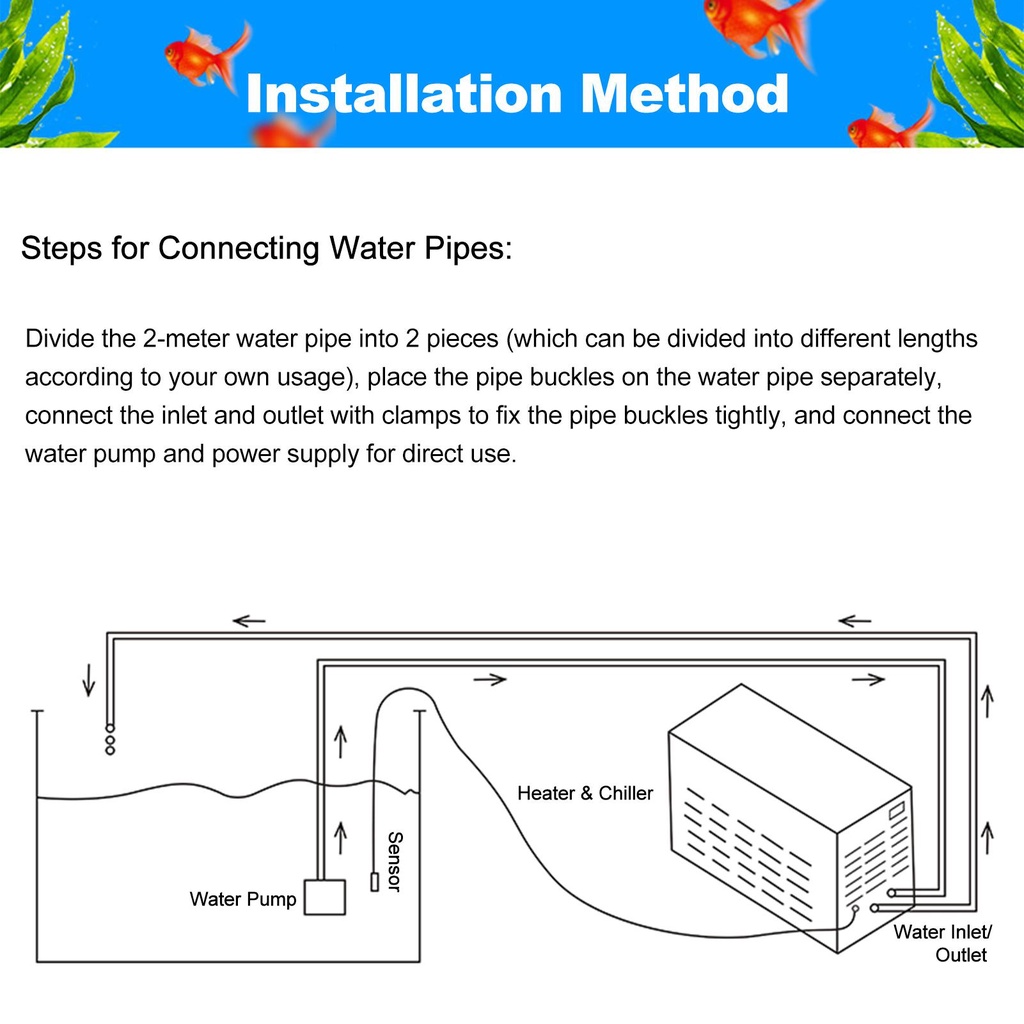 Installation Method

Steps for Connecting Water Pipes:

Divide the 2-meter water pipe into 2 pieces (which can be divided into different lengths according to your own usage), place the pipe buckles on the water pipe separately, connect the inlet and outlet with clamps to fix the pipe buckles tightly, and connect the water pump and power supply for direct use.

Heater & Chiller

Sensor

Water Pump

Water Inlet/ Outlet