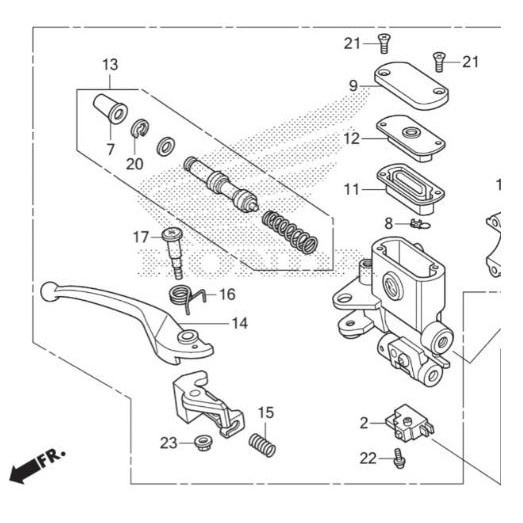 21
21
13
9
7
20
12
11
1
8
17
16
14
15
2
23
22
FR.