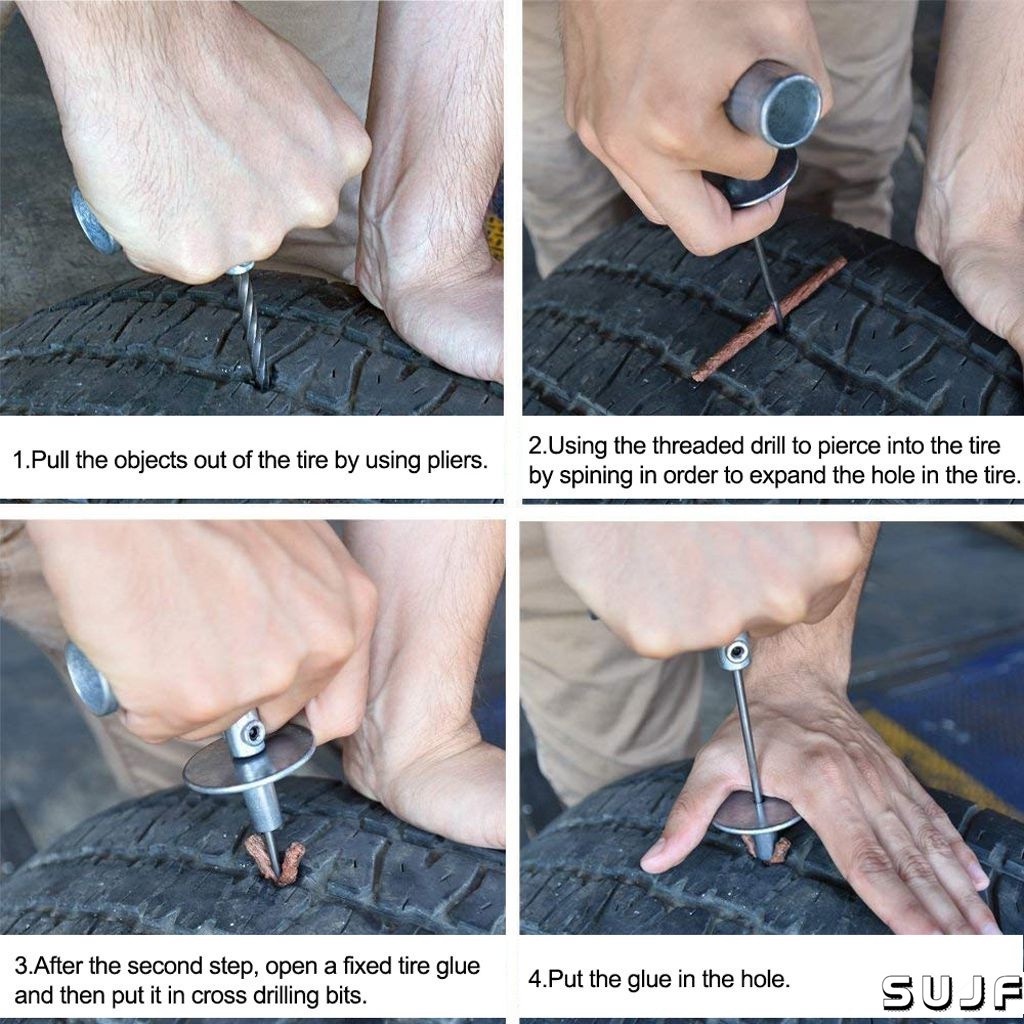 1.Pull the objects out of the tire by using pliers.

2.Using the threaded drill to pierce into the tire by spining in order to expand the hole in the tire.

3.After the second step, open a fixed tire glue and then put it in cross drilling bits.

4.Put the glue in the hole.

SUJF