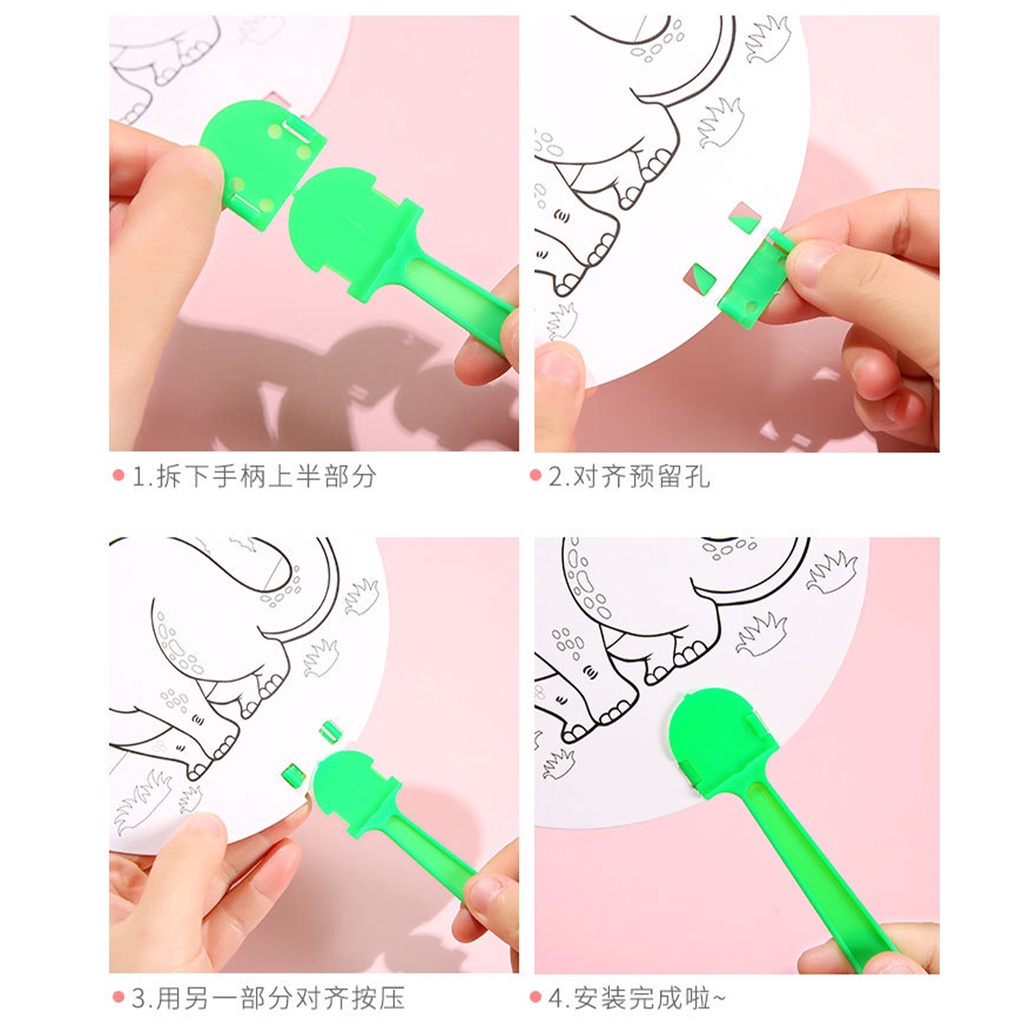 1.拆下手柄上半部分

2.对齐预留孔

3.用另一部分对齐按压

4.安装完成啦~