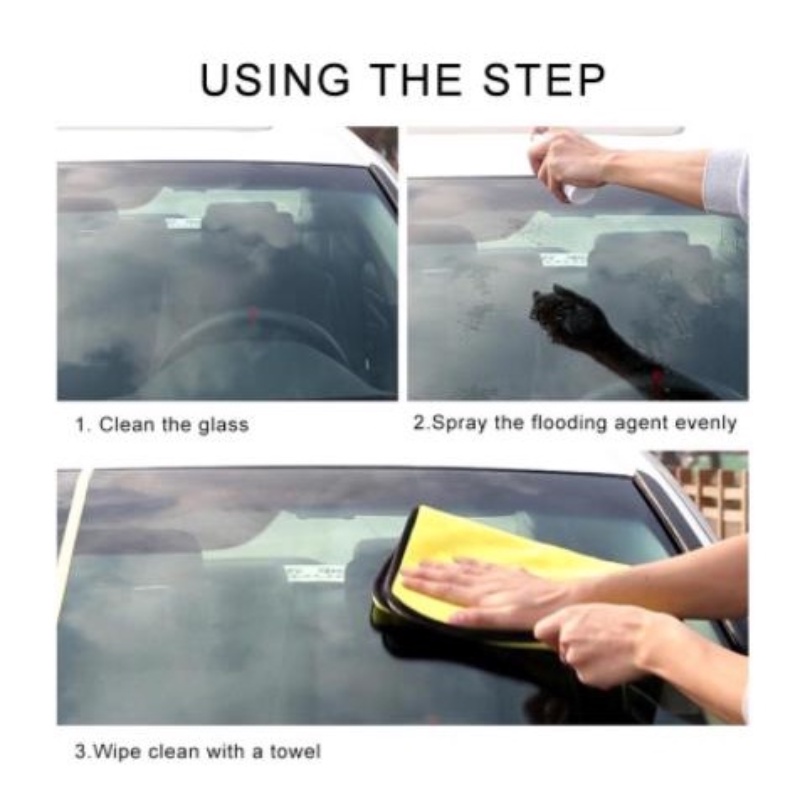 USING THE STEP

1. Clean the glass

2.Spray the flooding agent evenly

3.Wipe clean with a towel