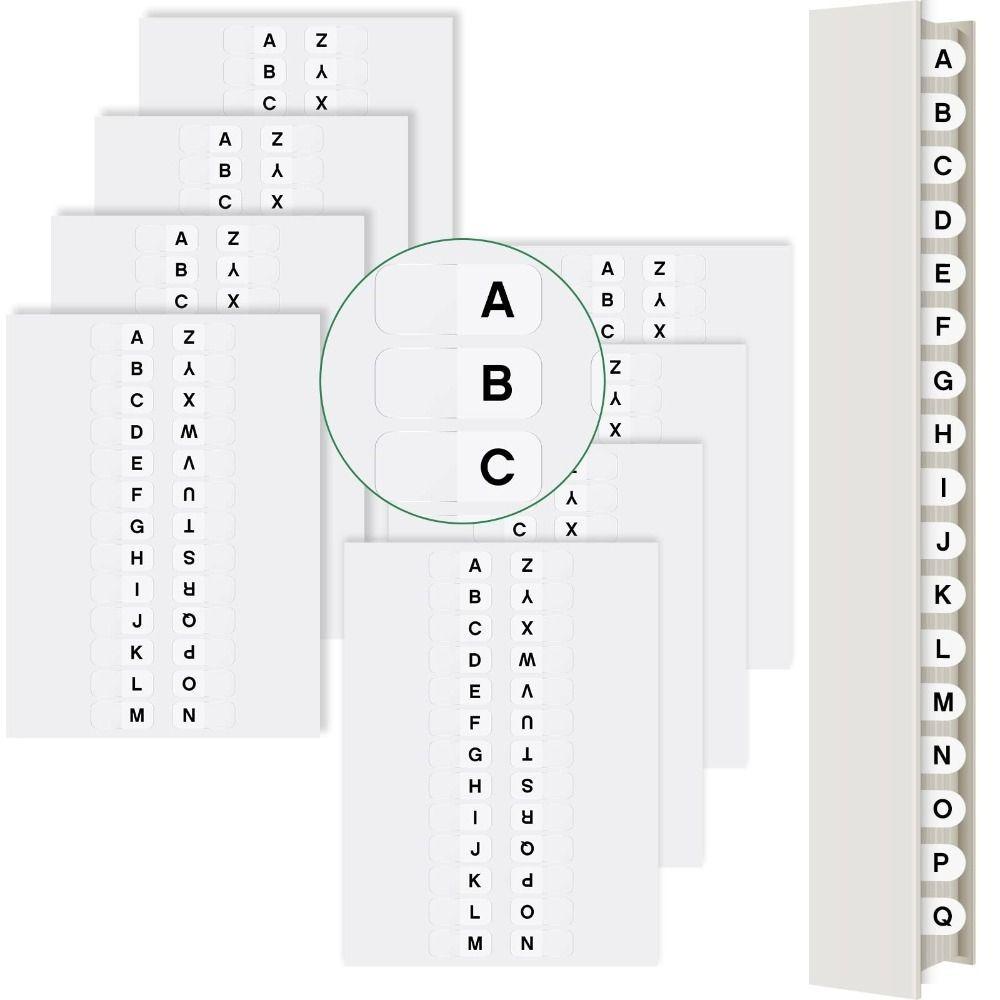 A Z
B Y
C X

A Z
B Y
C X

A Z
B Y
C X

A Z
B Y
C X
D W
E V
F U
G T
H S
I R
J Q
K P
L O
M N

A
B
C

A Z
B Y
C X

Z
Y
X

Y
C X

A Z
B Y
C X
D W
E V
F U
G T
H S
I R
J Q
K P
L O
M N

A
B
C
D
E
F
G
H
I
J
K
L
M
N
O
P
Q