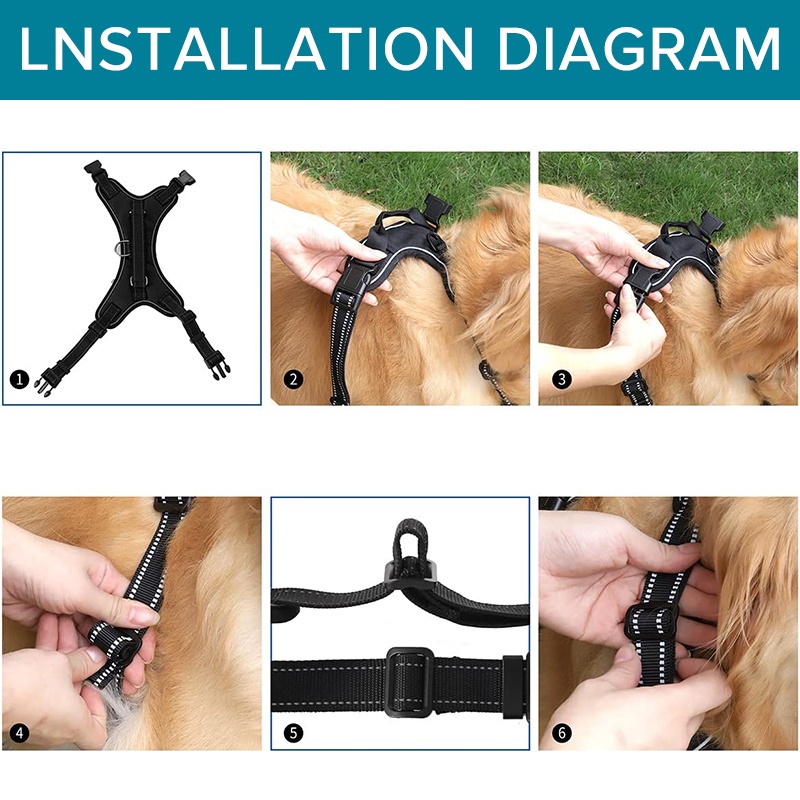 LNSTALLATION DIAGRAM

1

2

3

4

5

6