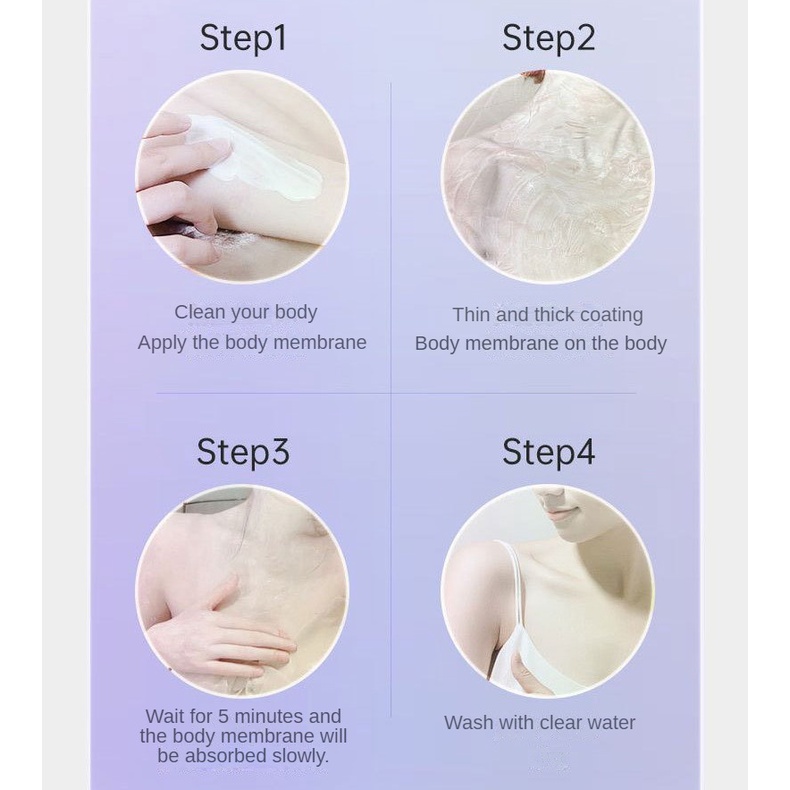 Step1

Clean your body
Apply the body membrane

Step2

Thin and thick coating
Body membrane on the body

Step3

Wait for 5 minutes and the body membrane will be absorbed slowly.

Step4

Wash with clear water