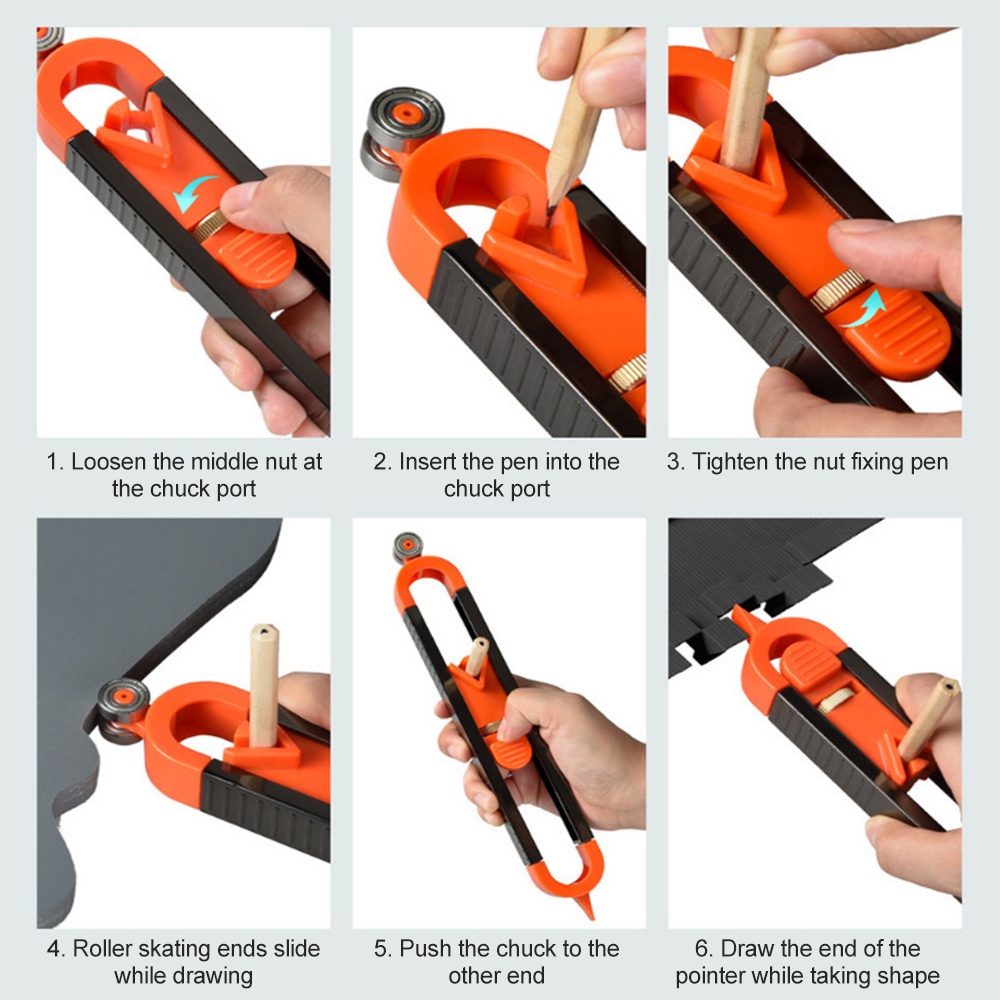 1. Loosen the middle nut at the chuck port

2. Insert the pen into the chuck port

3. Tighten the nut fixing pen

4. Roller skating ends slide while drawing

5. Push the chuck to the other end

6. Draw the end of the pointer while taking shape