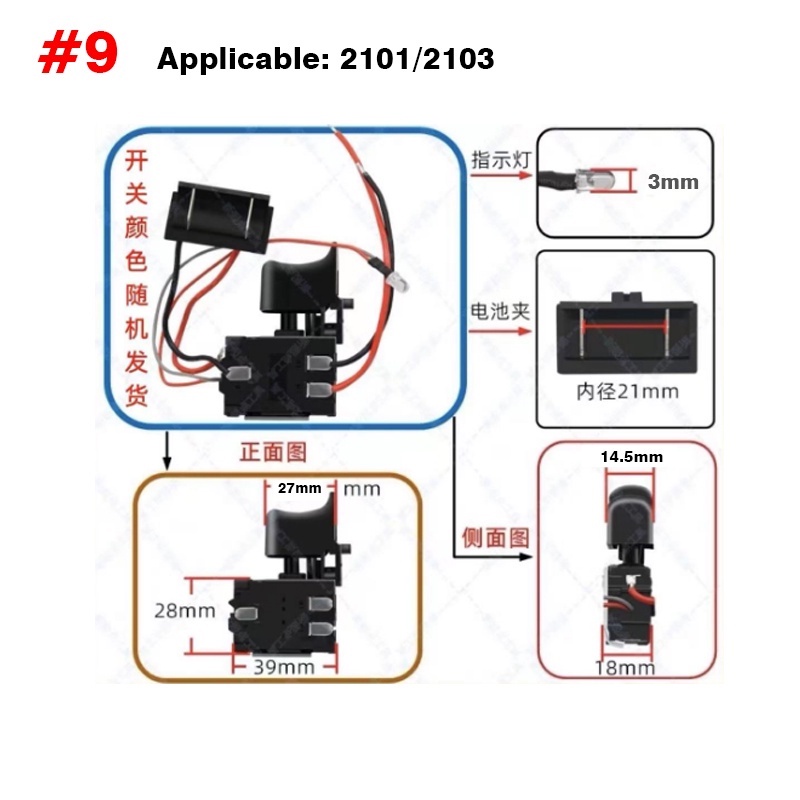 #9 Applicable: 2101/2103

开关颜色随机发货

指示灯

3mm

电池夹

内径21mm

正面图

27mm mm

28mm

39mm

侧面图

14.5mm

18mm