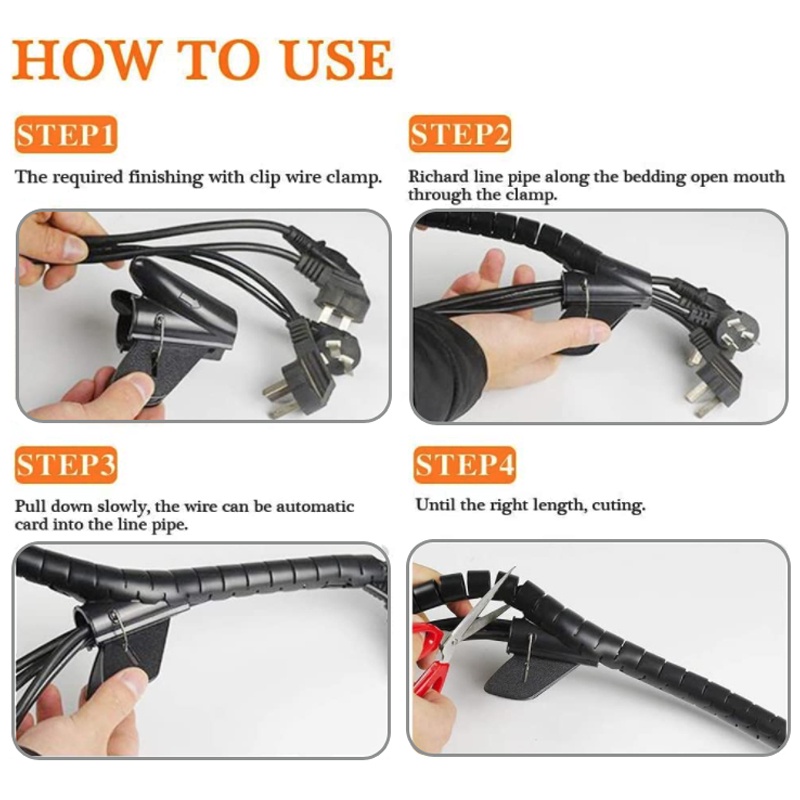 HOW TO USE

STEP1

The required finishing with clip wire clamp.

STEP2

Richard line pipe along the bedding open mouth through the clamp.

STEP3

Pull down slowly, the wire can be automatic card into the line pipe.

STEP4

Until the right length, cuting.