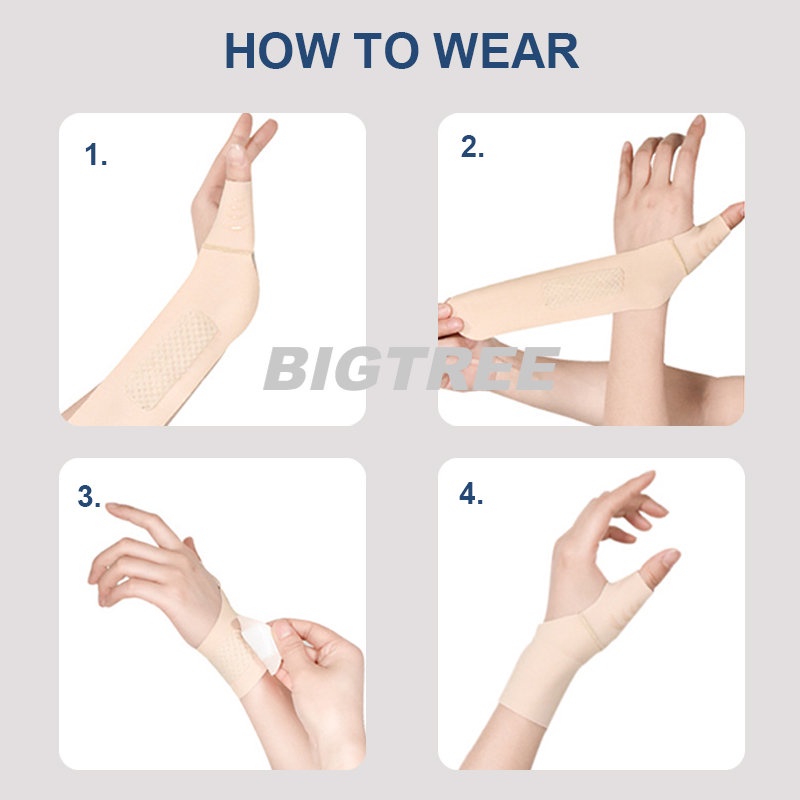 HOW TO WEAR

1.

2.

BIGTREE

3.

4.