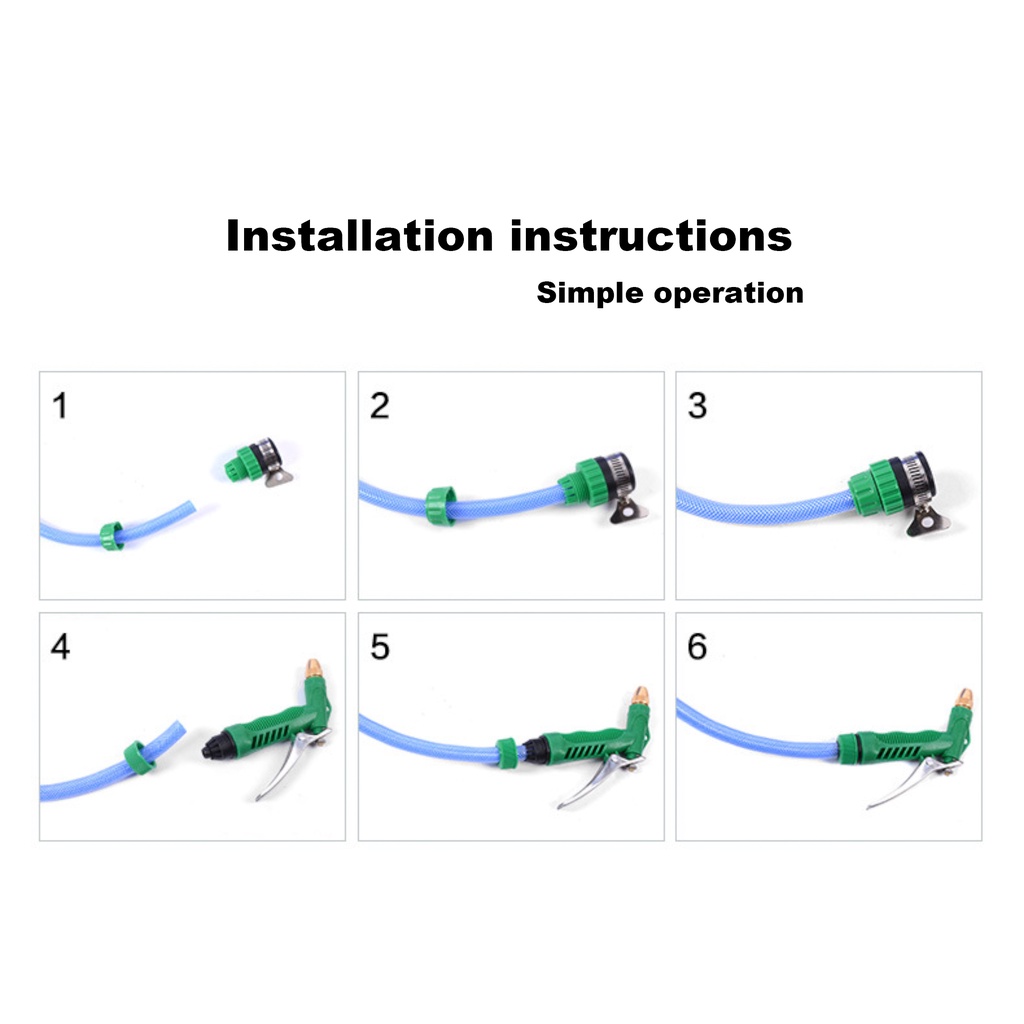 Installation instructions
Simple operation

1

2

3

4

5

6