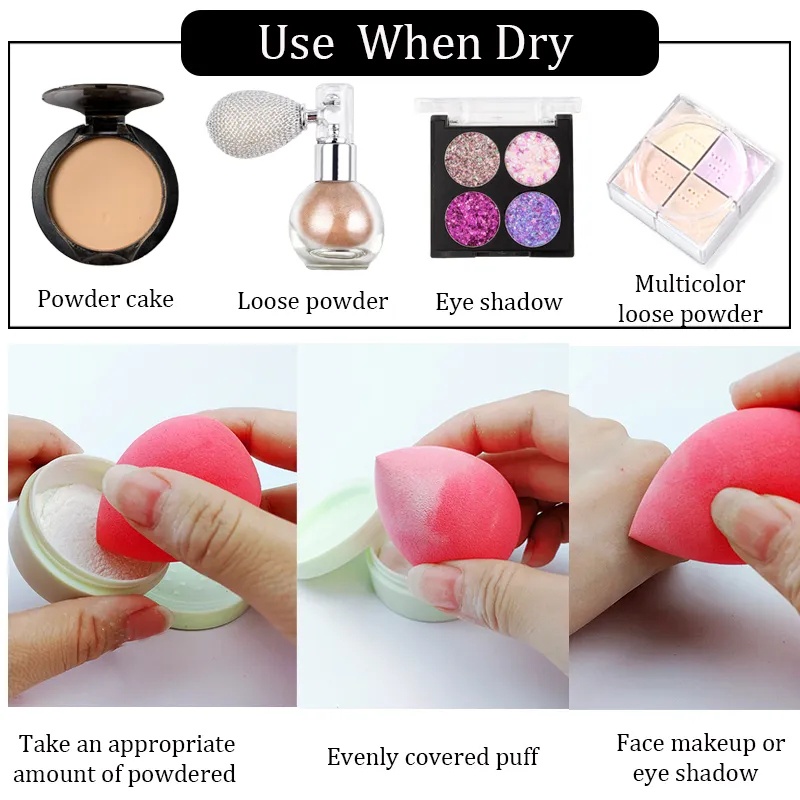 Use When Dry

Powder cake

Loose powder

Eye shadow

Multicolor loose powder

Take an appropriate amount of powdered

Evenly covered puff

Face makeup or eye shadow