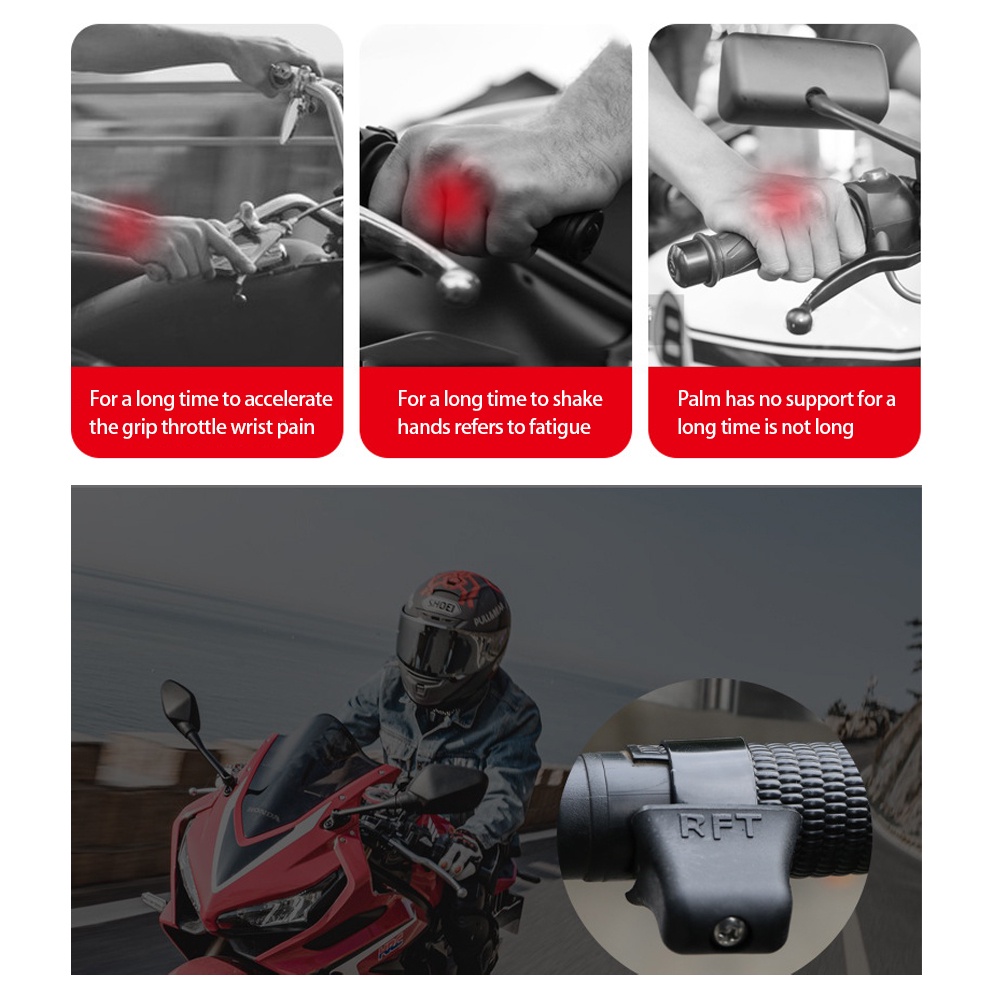 For a long time to accelerate the grip throttle wrist pain

For a long time to shake hands refers to fatigue

Palm has no support for a long time is not long

SHOEI

RFT