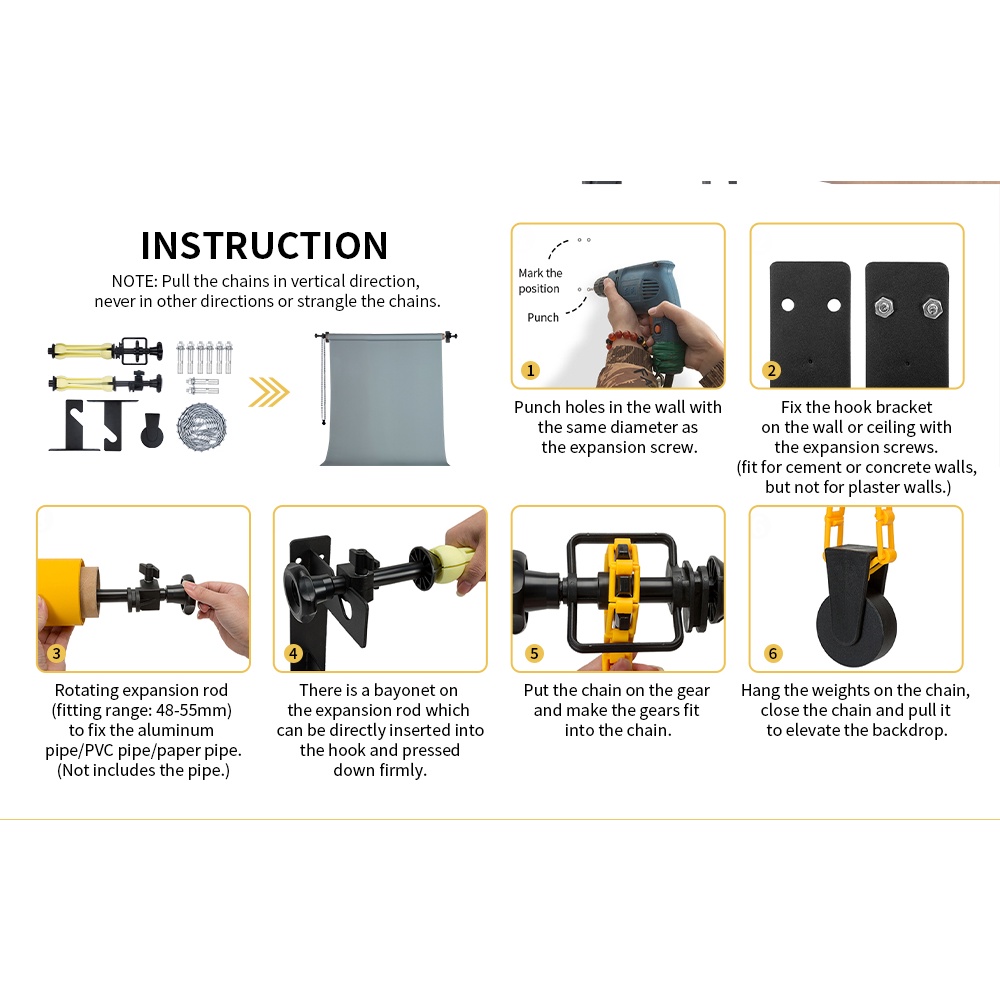 INSTRUCTION

NOTE: Pull the chains in vertical direction, never in other directions or strangle the chains.

Mark the position

Punch

1

Punch holes in the wall with the same diameter as the expansion screw.

2

Fix the hook bracket on the wall or ceiling with the expansion screws. (fit for cement or concrete walls, but not for plaster walls.)

3

Rotating expansion rod (fitting range: 48-55mm) to fix the aluminum pipe/PVC pipe/paper pipe. (Not includes the pipe.)

4

There is a bayonet on the expansion rod which can be directly inserted into the hook and pressed down firmly.

5

Put the chain on the gear and make the gears fit into the chain.

6

Hang the weights on the chain, close the chain and pull it to elevate the backdrop.