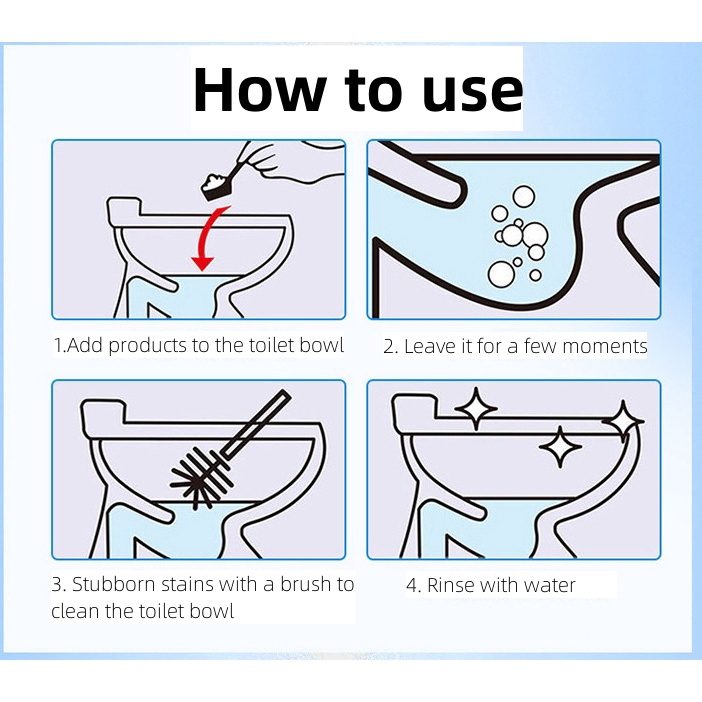 How to use

1.Add products to the toilet bowl

2. Leave it for a few moments

3. Stubborn stains with a brush to clean the toilet bowl

4. Rinse with water