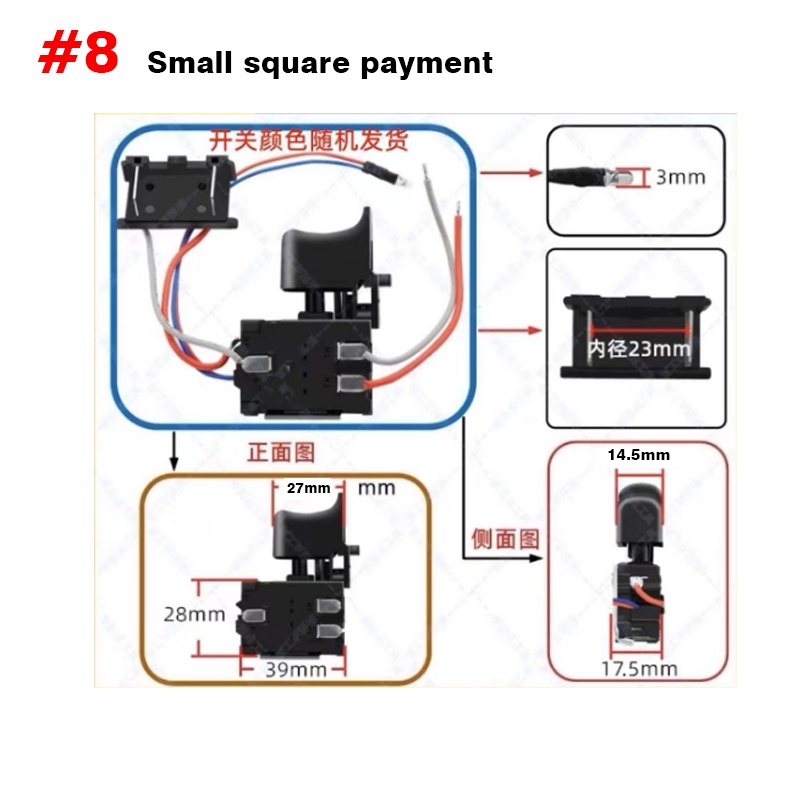 #8 Small square payment

开关颜色随机发货

3mm

内径23mm

正面图

27mm mm

28mm

39mm

侧面图

14.5mm

17.5mm