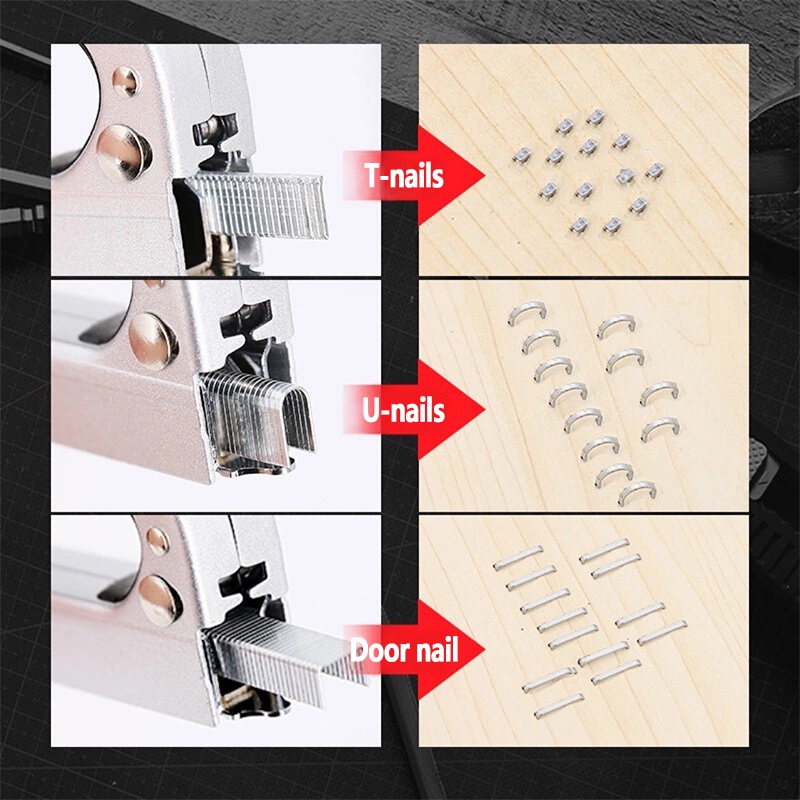 T-nails

U-nails

Door nail