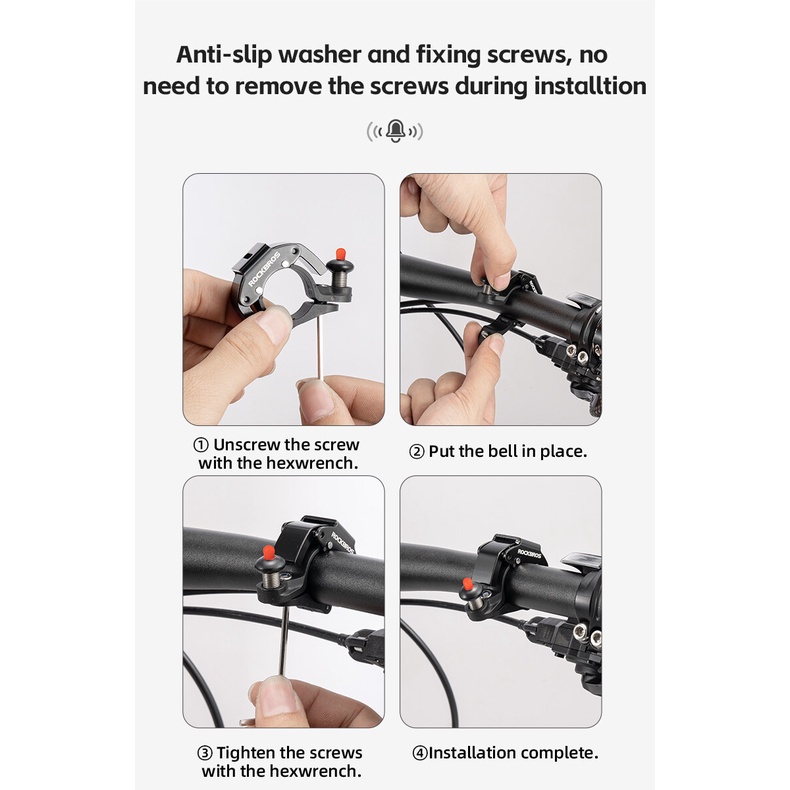 Anti-slip washer and fixing screws, no need to remove the screws during installtion

ROCKBROS

① Unscrew the screw with the hexwrench.

② Put the bell in place.

ROCKBROS

ROCKBROS

③ Tighten the screws with the hexwrench.

④Installation complete.