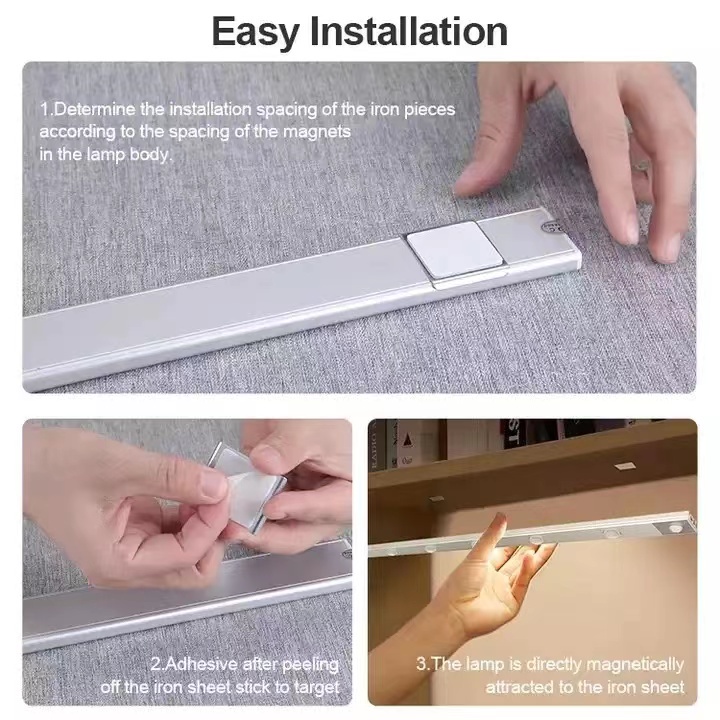 Easy Installation

1.Determine the installation spacing of the iron pieces according to the spacing of the magnets in the lamp body.

2.Adhesive after peeling off the iron sheet stick to target

3.The lamp is directly magnetically attracted to the iron sheet