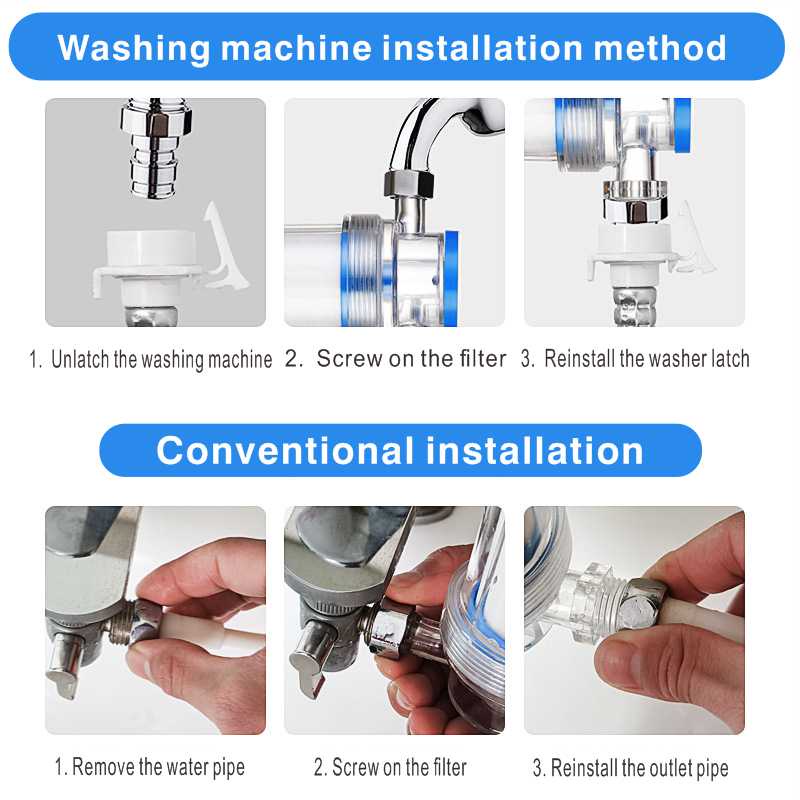 Washing machine installation method

1. Unlatch the washing machine

2. Screw on the filter

3. Reinstall the washer latch

Conventional installation

1. Remove the water pipe

2. Screw on the filter

3. Reinstall the outlet pipe