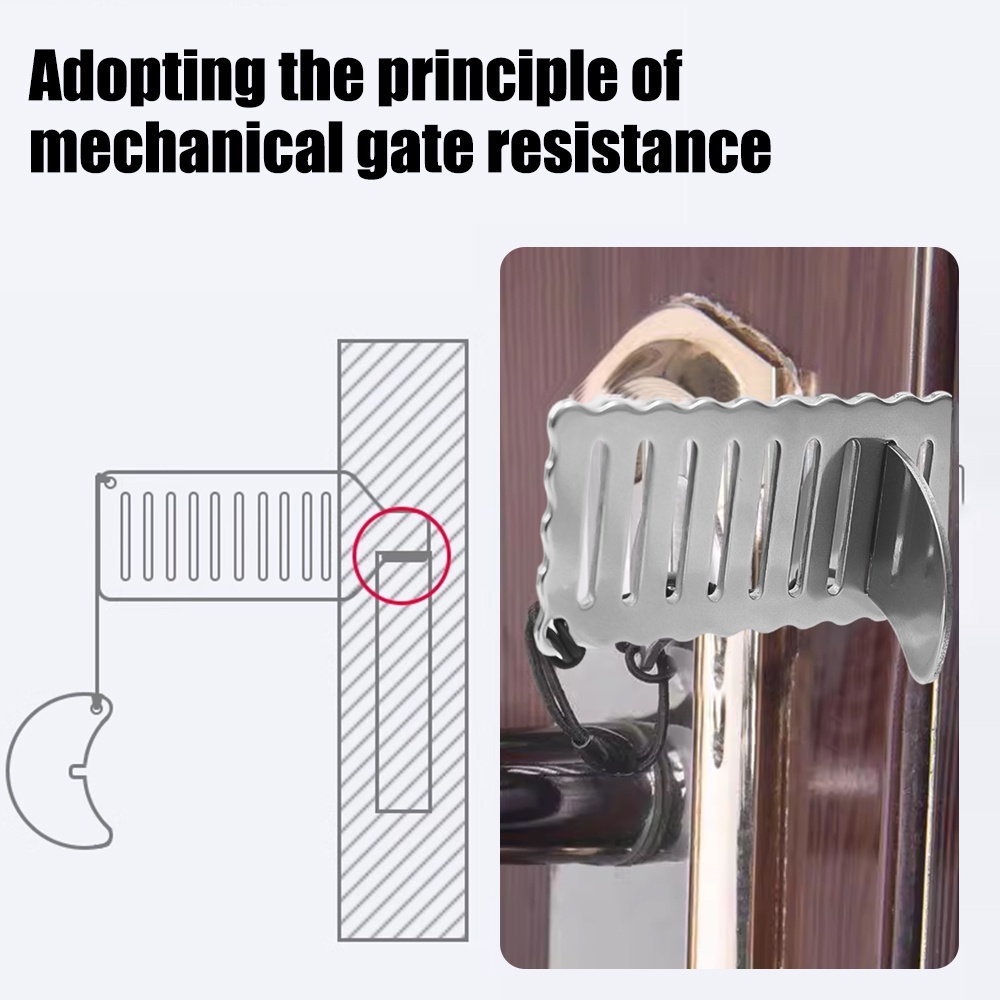 Adopting the principle of mechanical gate resistance