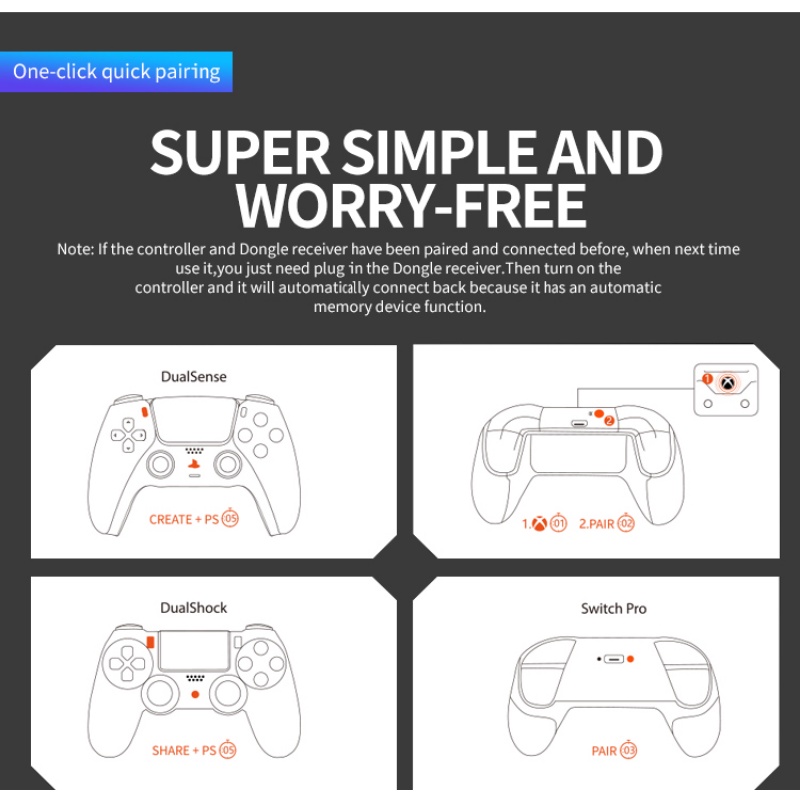 One-click quick pairing

SUPER SIMPLE AND WORRY-FREE

Note: If the controller and Dongle receiver have been paired and connected before, when next time use it,you just need plug in the Dongle receiver.Then turn on the controller and it will automatically connect back because it has an automatic memory device function.

DualSense

CREATE + PS 05

1 2

1. 01 2.PAIR 02

DualShock

SHARE + PS 05

Switch Pro

PAIR 03