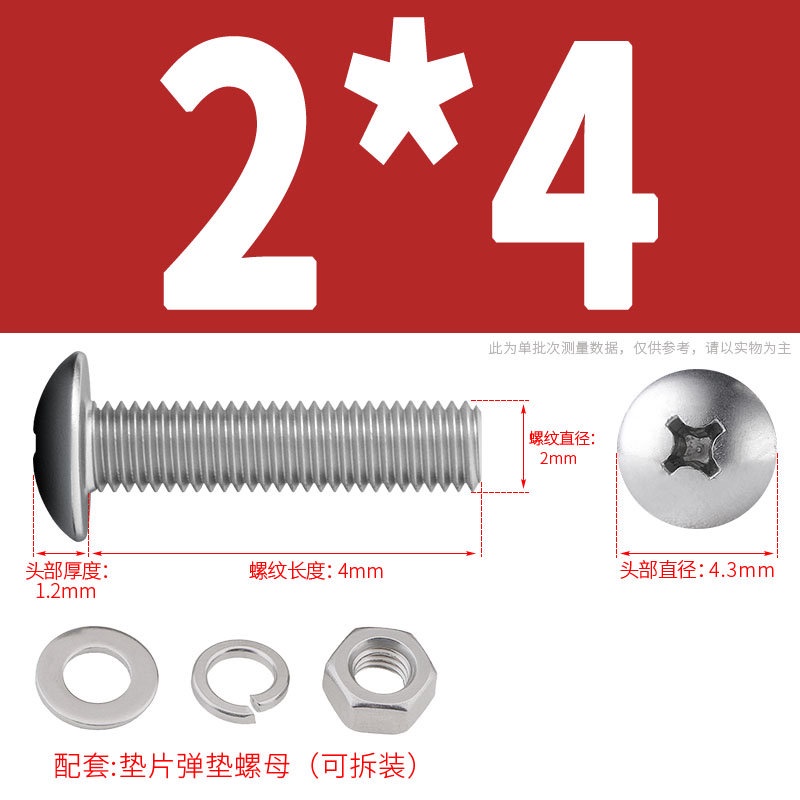 2*4

此为单批次测量数据，仅供参考，请以实物为主

螺纹直径:
2mm

头部厚度:
1.2mm

螺纹长度: 4mm

头部直径: 4.3mm

配套:垫片弹垫螺母（可拆装）