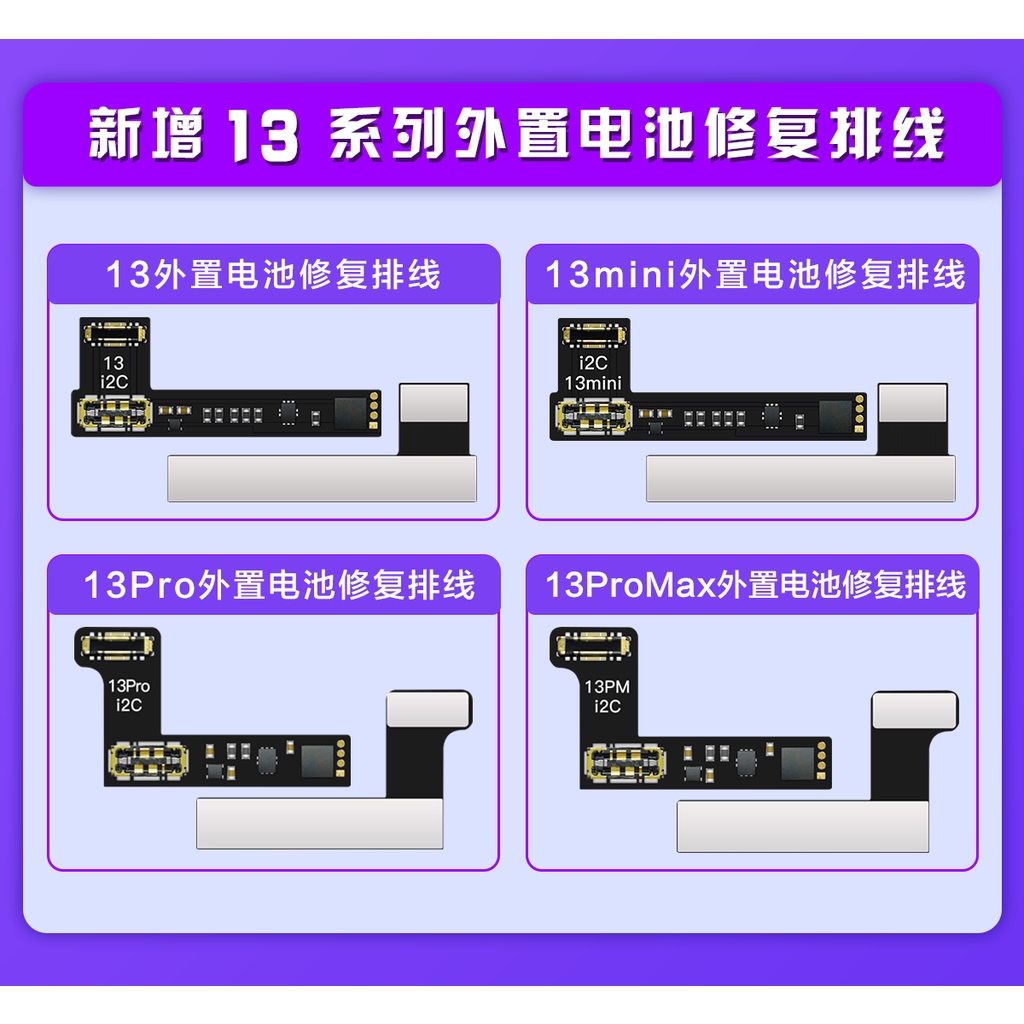 新增 13 系列外置电池修复排线

13外置电池修复排线

13
i2C

13mini外置电池修复排线

i2C
13mini

13Pro外置电池修复排线

13Pro
i2C

13ProMax外置电池修复排线

13PM
i2C