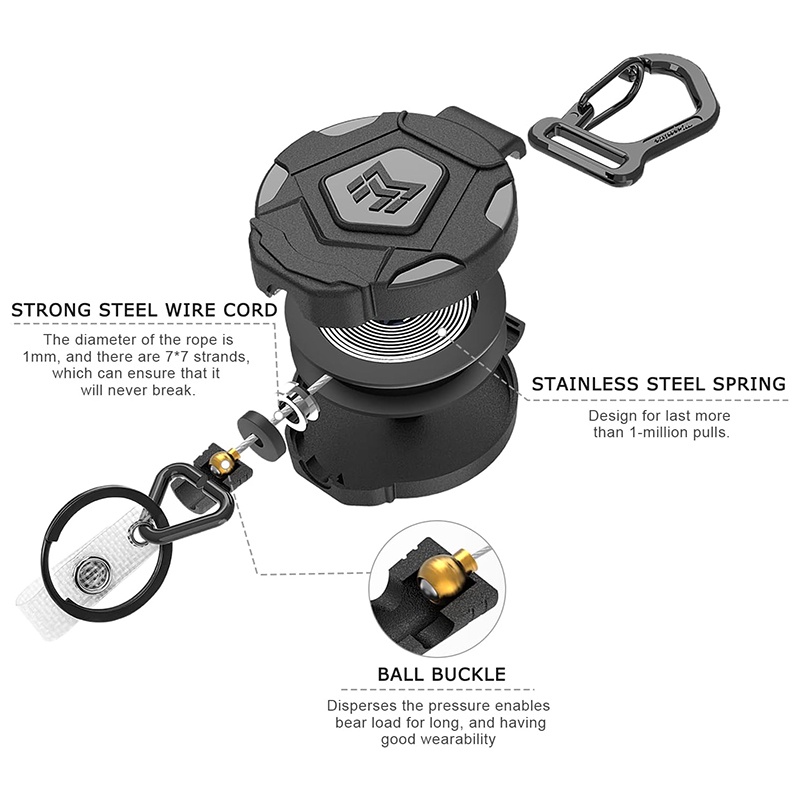 STRONG STEEL WIRE CORD

The diameter of the rope is 1mm, and there are 7*7 strands, which can ensure that it will never break.

STAINLESS STEEL SPRING

Design for last more than 1-million pulls.

BALL BUCKLE

Disperses the pressure enables bear load for long, and having good wearability