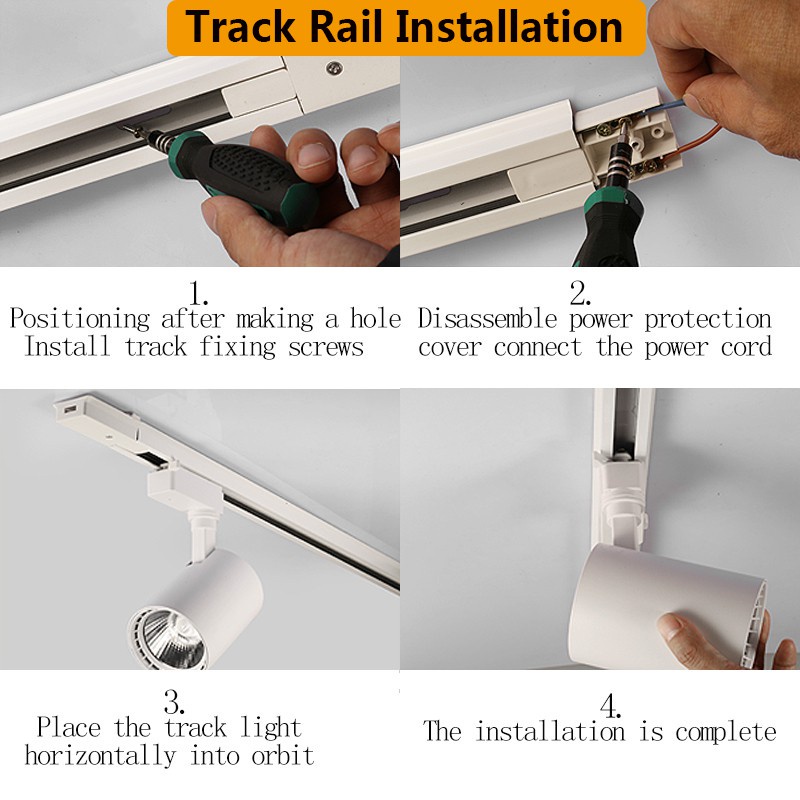 Track Rail Installation

1.
Positioning after making a hole
Install track fixing screws

2.
Disassemble power protection
cover connect the power cord

3.
Place the track light
horizontally into orbit

4.
The installation is complete