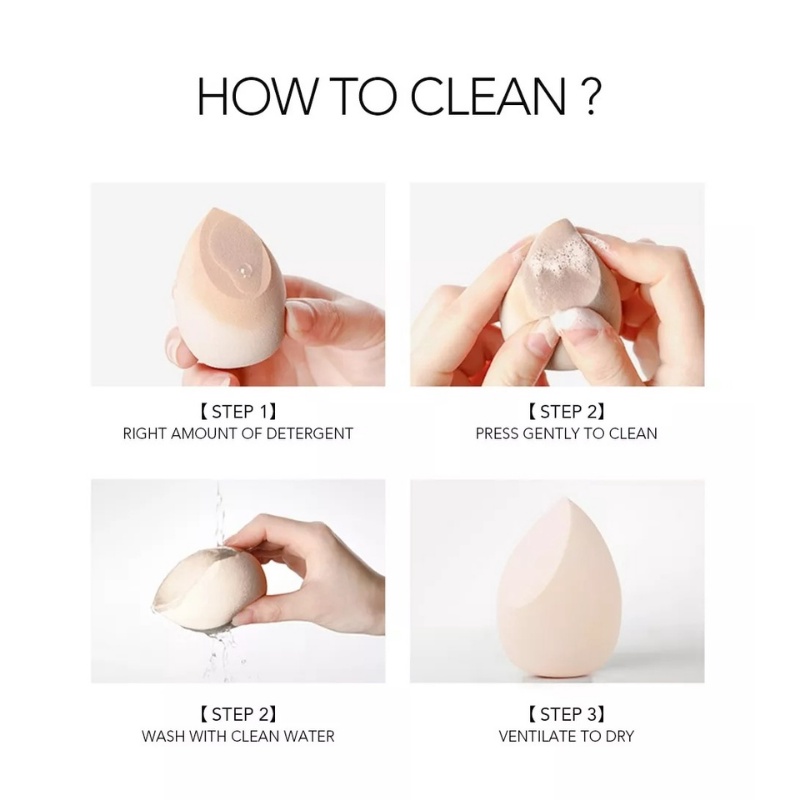 HOW TO CLEAN ?

【STEP 1】
RIGHT AMOUNT OF DETERGENT

【STEP 2】
PRESS GENTLY TO CLEAN

【STEP 2】
WASH WITH CLEAN WATER

【STEP 3】
VENTILATE TO DRY