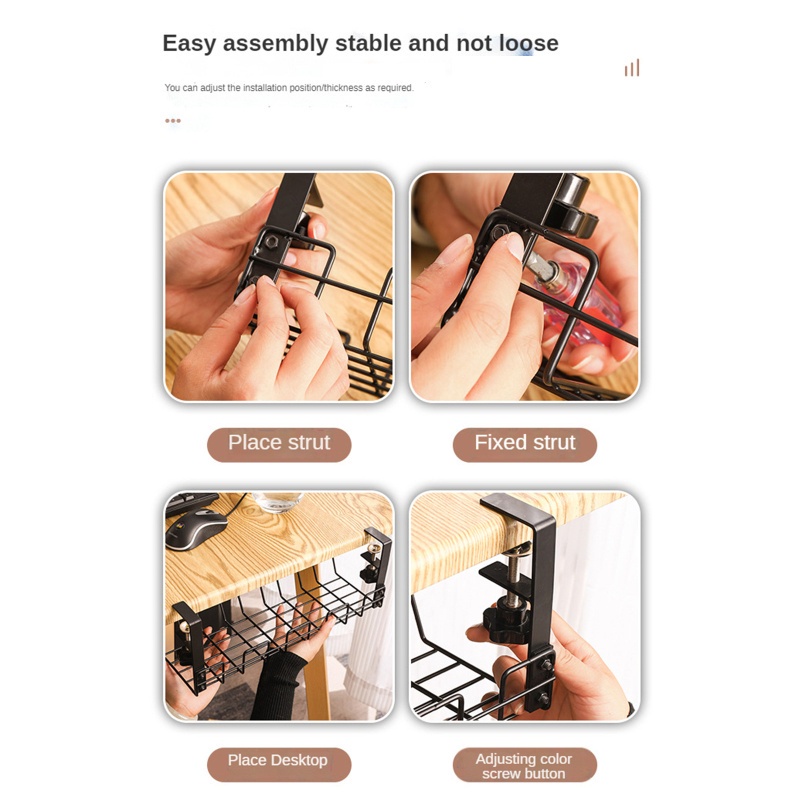 Easy assembly stable and not loose

You can adjust the installation position/thickness as required.

Place strut

Fixed strut

Place Desktop

Adjusting color screw button