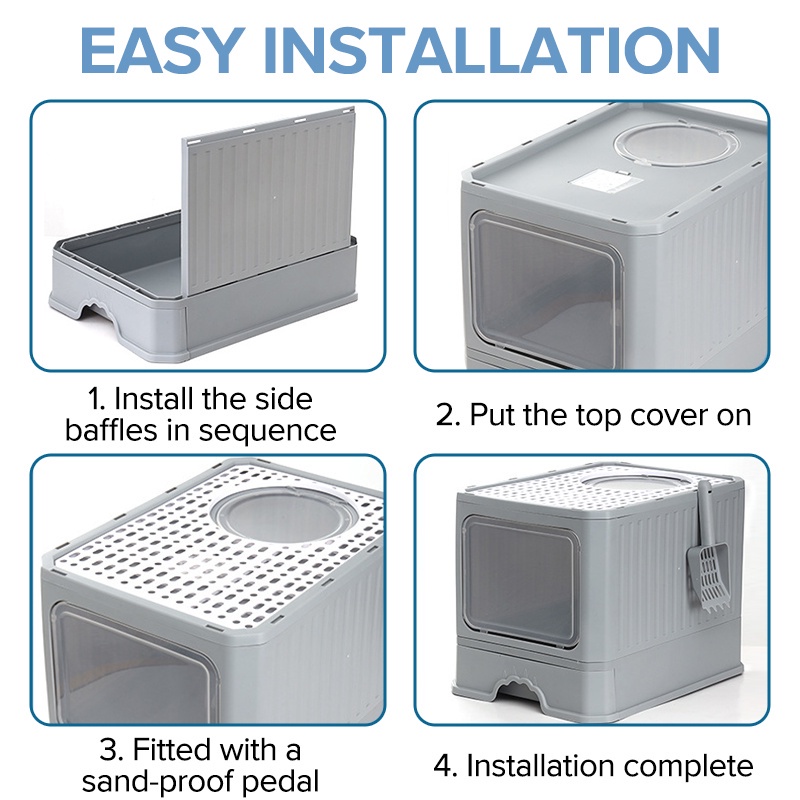 EASY INSTALLATION

1. Install the side baffles in sequence

2. Put the top cover on

3. Fitted with a sand-proof pedal

4. Installation complete