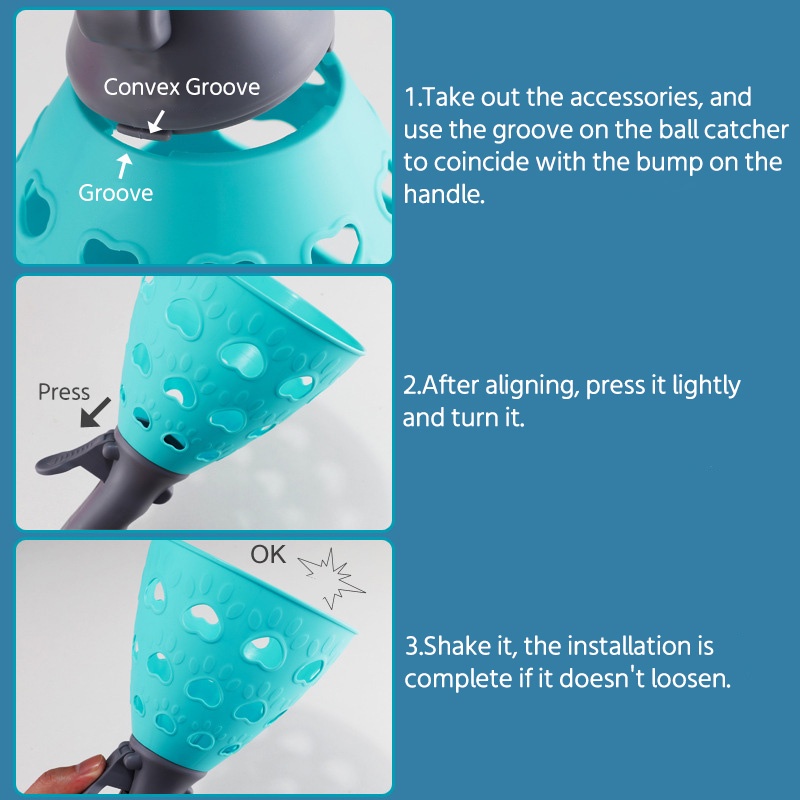 Convex Groove

Groove

1.Take out the accessories, and use the groove on the ball catcher to coincide with the bump on the handle.

Press

2.After aligning, press it lightly and turn it.

OK

3.Shake it, the installation is complete if it doesn't loosen.