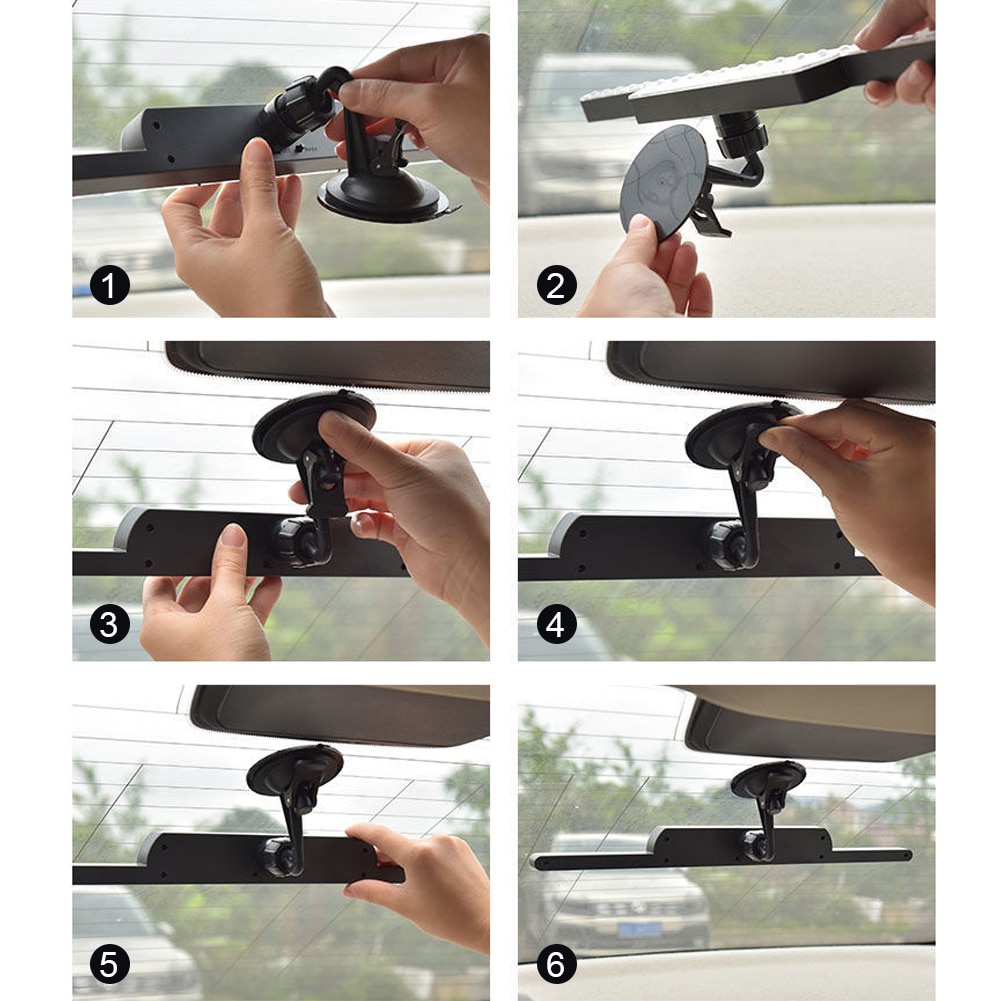 1
2
3
4
5
6